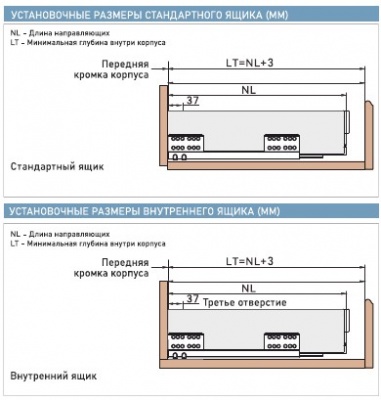 УСТАНОВОЧНЫЕ РАЗМЕРЫ СТАНДАРТНОГО ЯЩИКА (ММ)

NL – Длина направляющих
LT – Минимальная глубина внутри корпуса

Передняя кромка корпуса

LT=NL+3

NL

37

Стандартный ящик

УСТАНОВОЧНЫЕ РАЗМЕРЫ ВНУТРЕННЕГО ЯЩИКА (ММ)

NL – Длина направляющих
LT – Минимальная глубина внутри корпуса

Передняя кромка корпуса

LT=NL+3

NL

37 Третье отверстие

Внутренний ящик