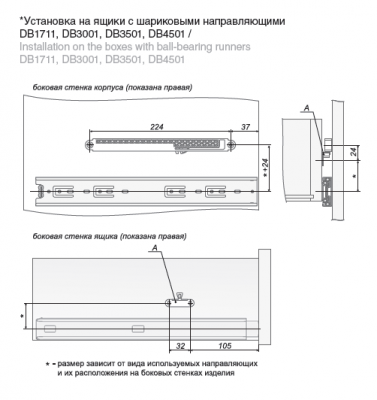 *Установка на ящики с шариковыми направляющими DB1711, DB3001, DB3501, DB4501 /
Installation on the boxes with ball-bearing runners DB1711, DB3001, DB3501, DB4501

боковая стенка корпуса (показана правая)

224

37

*+24

A

24

*

боковая стенка ящика (показана правая)

A

*

32

105

* - размер зависит от вида используемых направляющих и их расположения на боковых стенках изделия