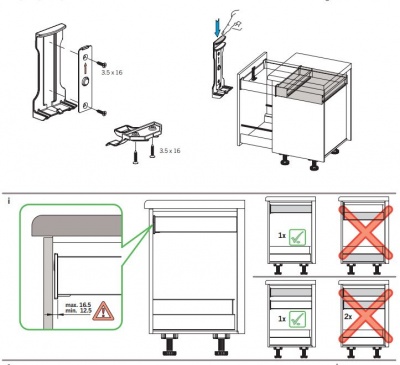 3.5 x 16

3.5 x 16

i

max. 16.5
min. 12.5

1x

1x

2x