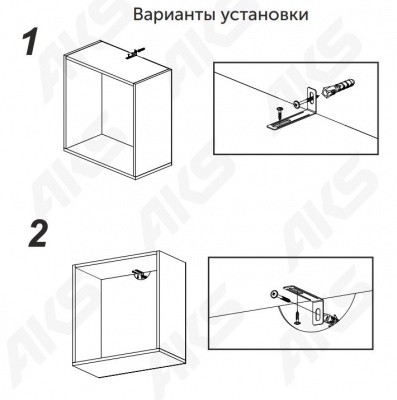 Варианты установки

1

2

AKS