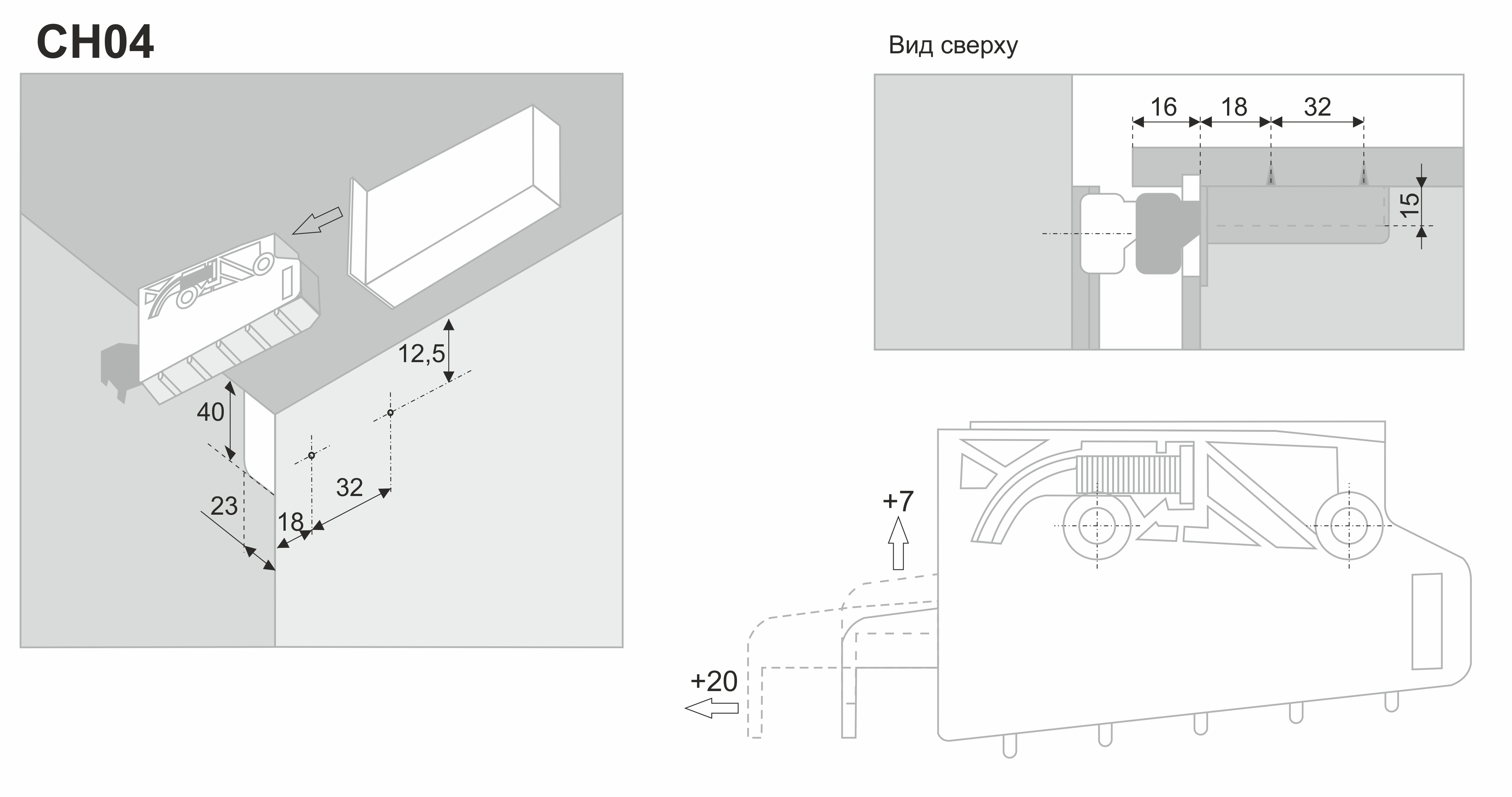 CH04

12,5

40

23

18

32

Вид сверху

16

18

32

15

+7

+20