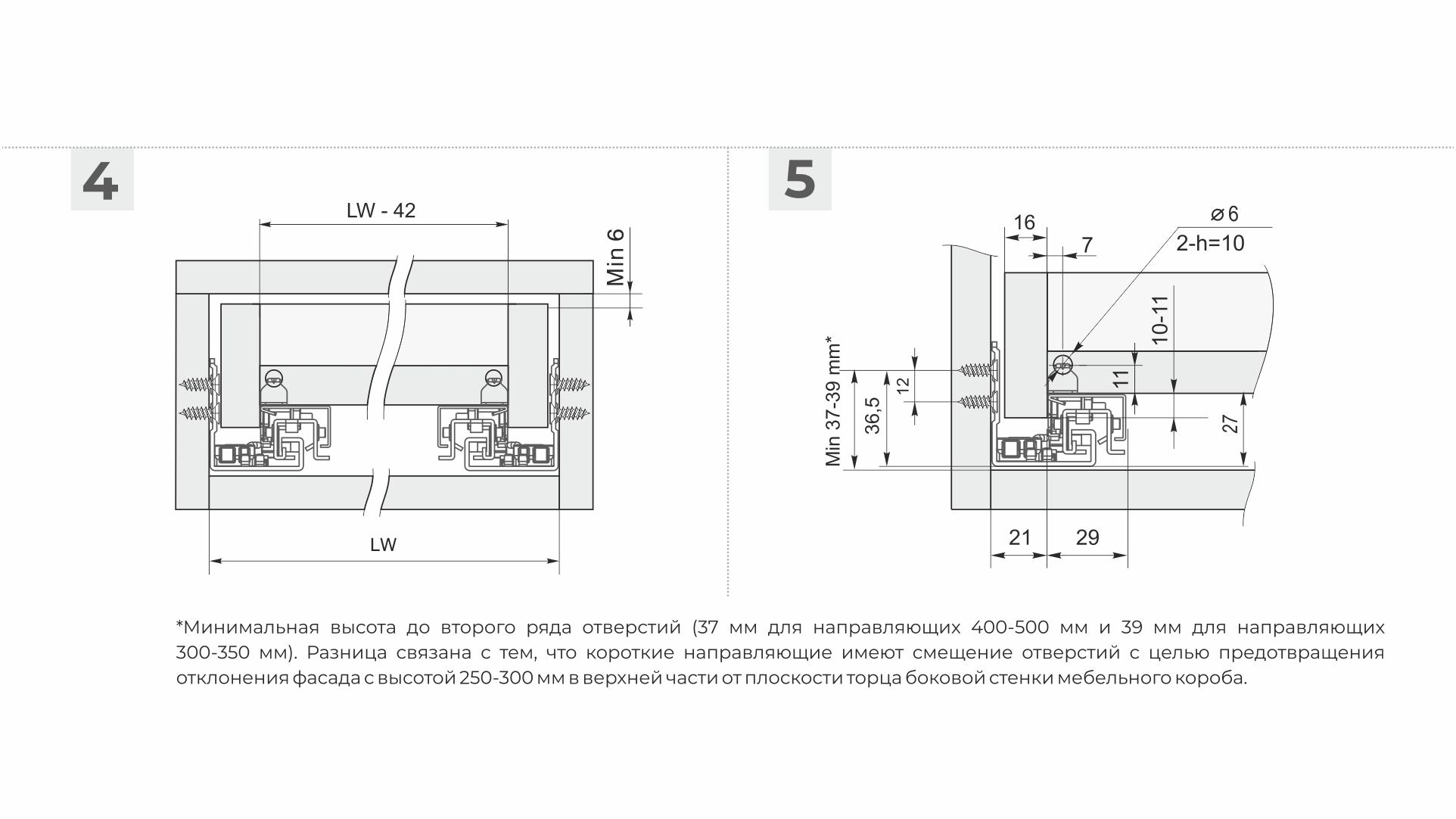 4

LW - 42

Min 6

LW

5

16

7

⌀ 6

2-h=10

10-11

11

12

36,5

Min 37-39 mm*

27

21

29

*Минимальная высота до второго ряда отверстий (37 мм для направляющих 400-500 мм и 39 мм для направляющих 300-350 мм). Разница связана с тем, что короткие направляющие имеют смещение отверстий с целью предотвращения отклонения фасада с высотой 250-300 мм в верхней части от плоскости торца боковой стенки мебельного короба.