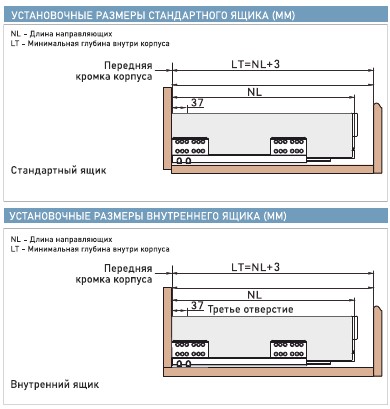 УСТАНОВОЧНЫЕ РАЗМЕРЫ СТАНДАРТНОГО ЯЩИКА (ММ)

NL - Длина направляющих
LT - Минимальная глубина внутри корпуса

Передняя кромка корпуса

LT=NL+3

NL

37

Стандартный ящик

УСТАНОВОЧНЫЕ РАЗМЕРЫ ВНУТРЕННЕГО ЯЩИКА (ММ)

NL - Длина направляющих
LT - Минимальная глубина внутри корпуса

Передняя кромка корпуса

LT=NL+3

NL

37 Третье отверстие

Внутренний ящик