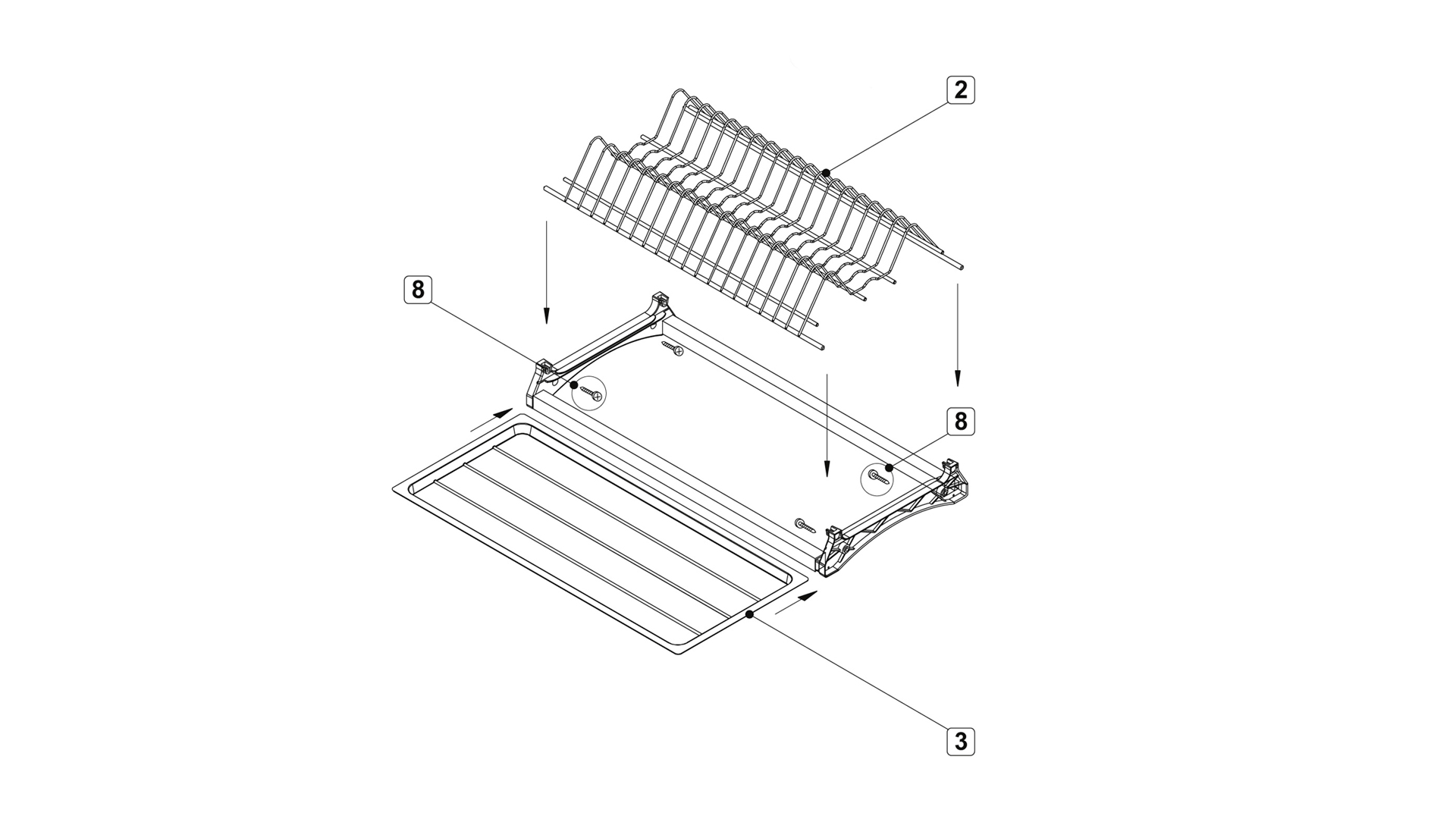 2

8

8

3