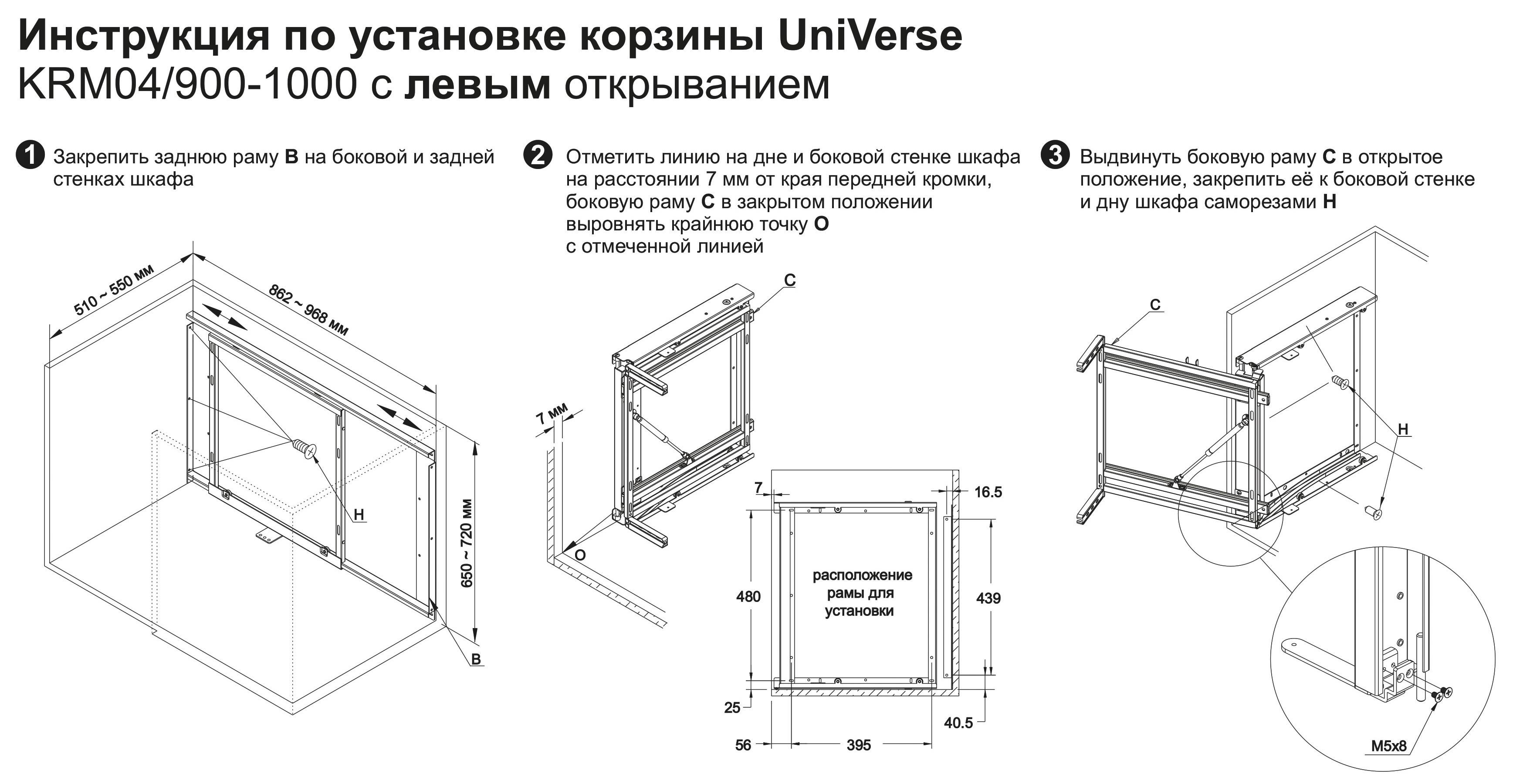 Инструкция по установке корзины UniVerse
KRM04/900-1000 с левым открыванием

1 Закрепить заднюю раму B на боковой и задней стенках шкафа

510 ~ 550 мм
862 ~ 968 мм
650 ~ 720 мм
H
B

2 Отметить линию на дне и боковой стенке шкафа на расстоянии 7 мм от края передней кромки, боковую раму C в закрытом положении выровнять крайнюю точку O с отмеченной линией

C
7 мм
O
7
16.5
480
расположение рамы для установки
439
25
40.5
56
395

3 Выдвинуть боковую раму C в открытое положение, закрепить её к боковой стенке и дну шкафа саморезами H

C
H
M5x8