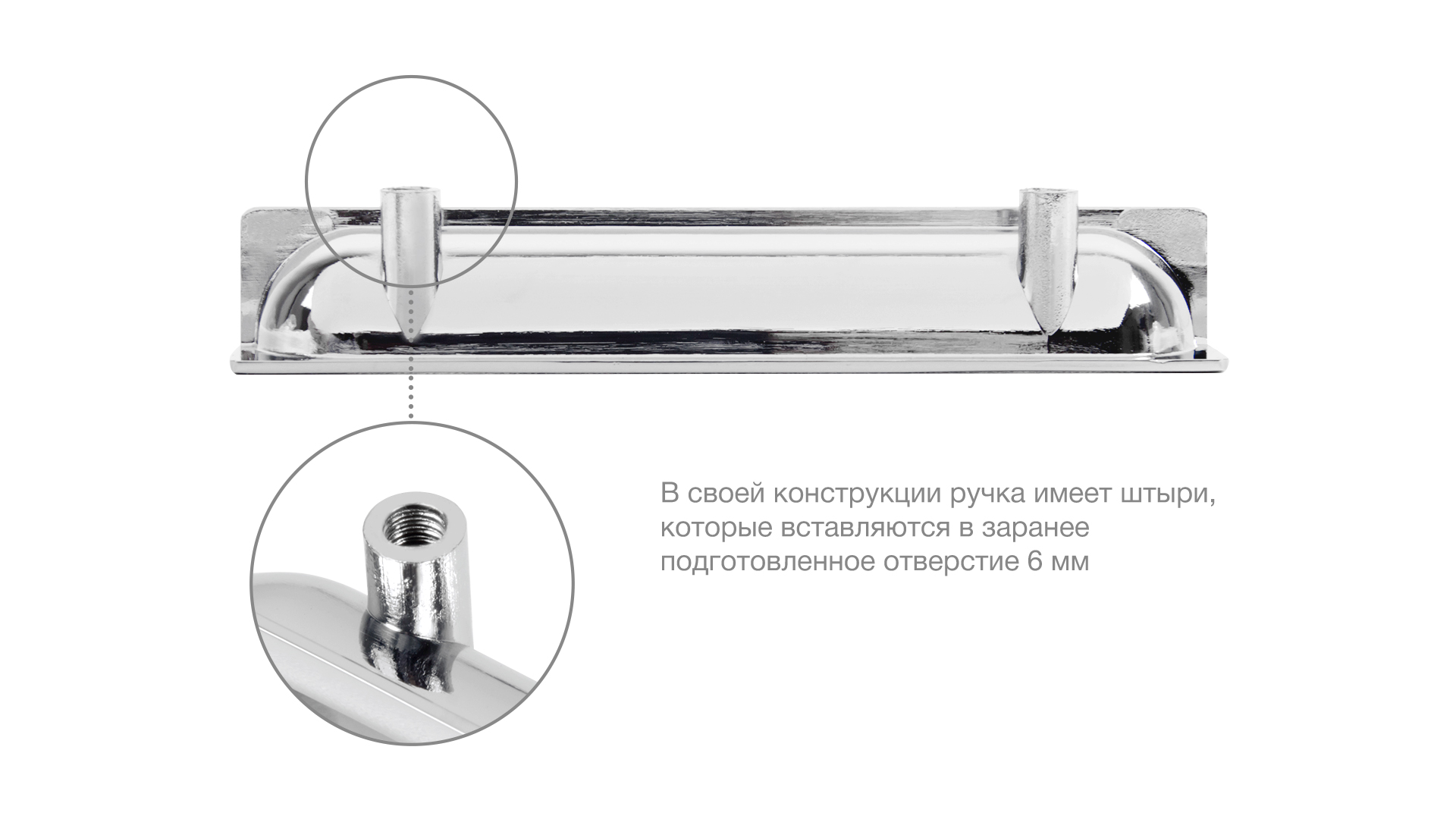 В своей конструкции ручка имеет штыри, которые вставляются в заранее подготовленное отверстие 6 мм