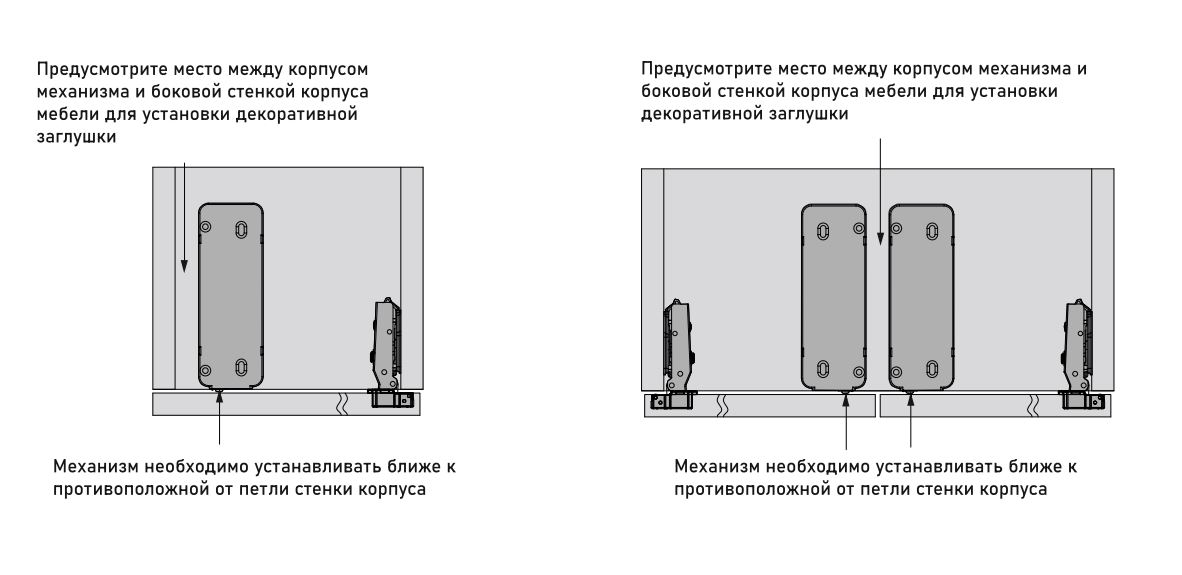 Предусмотрите место между корпусом механизма и боковой стенкой корпуса мебели для установки декоративной заглушки

Механизм необходимо устанавливать ближе к противоположной от петли стенки корпуса

Предусмотрите место между корпусом механизма и боковой стенкой корпуса мебели для установки декоративной заглушки

Механизм необходимо устанавливать ближе к противоположной от петли стенки корпуса