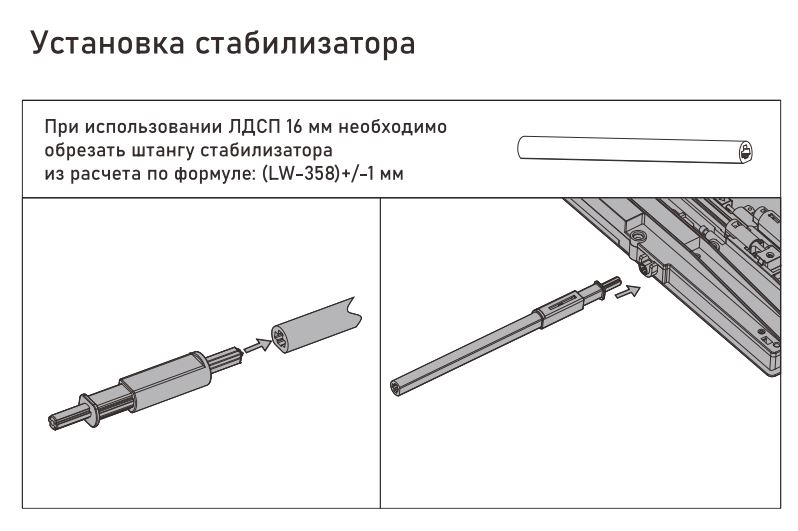 Установка стабилизатора

При использовании ЛДСП 16 мм необходимо обрезать штангу стабилизатора из расчета по формуле: (LW-358)+/-1 мм