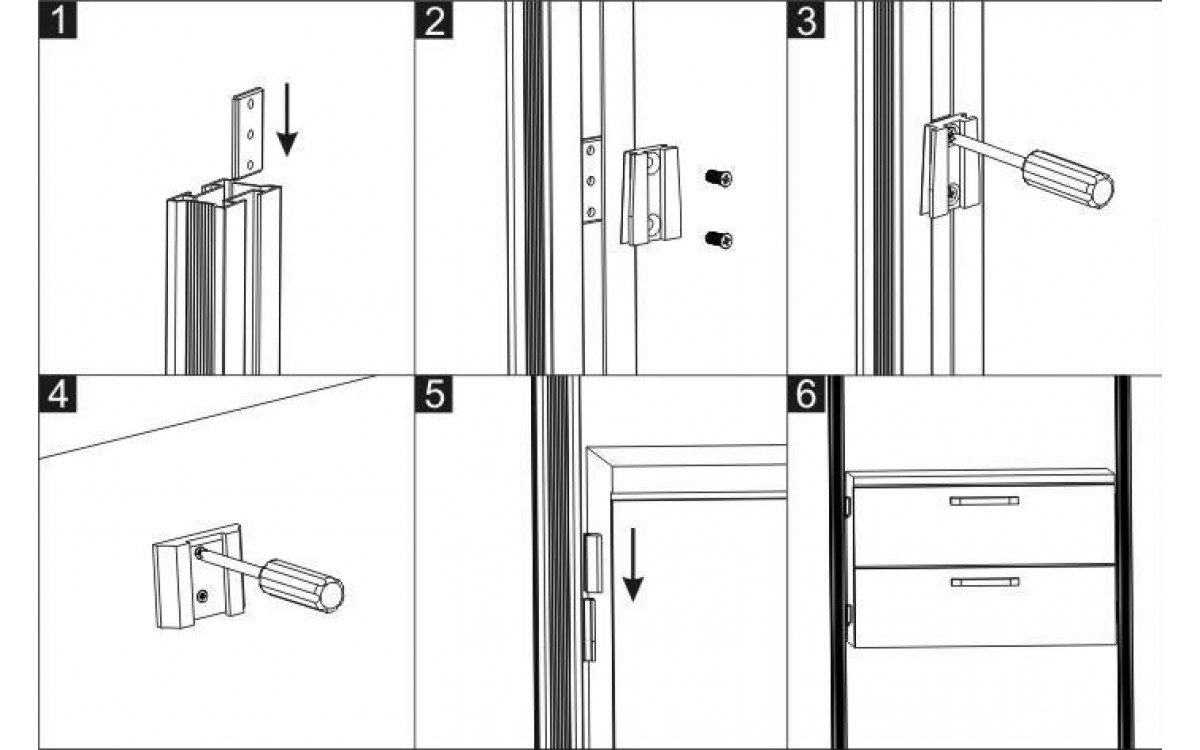 1

2

3

4

5

6