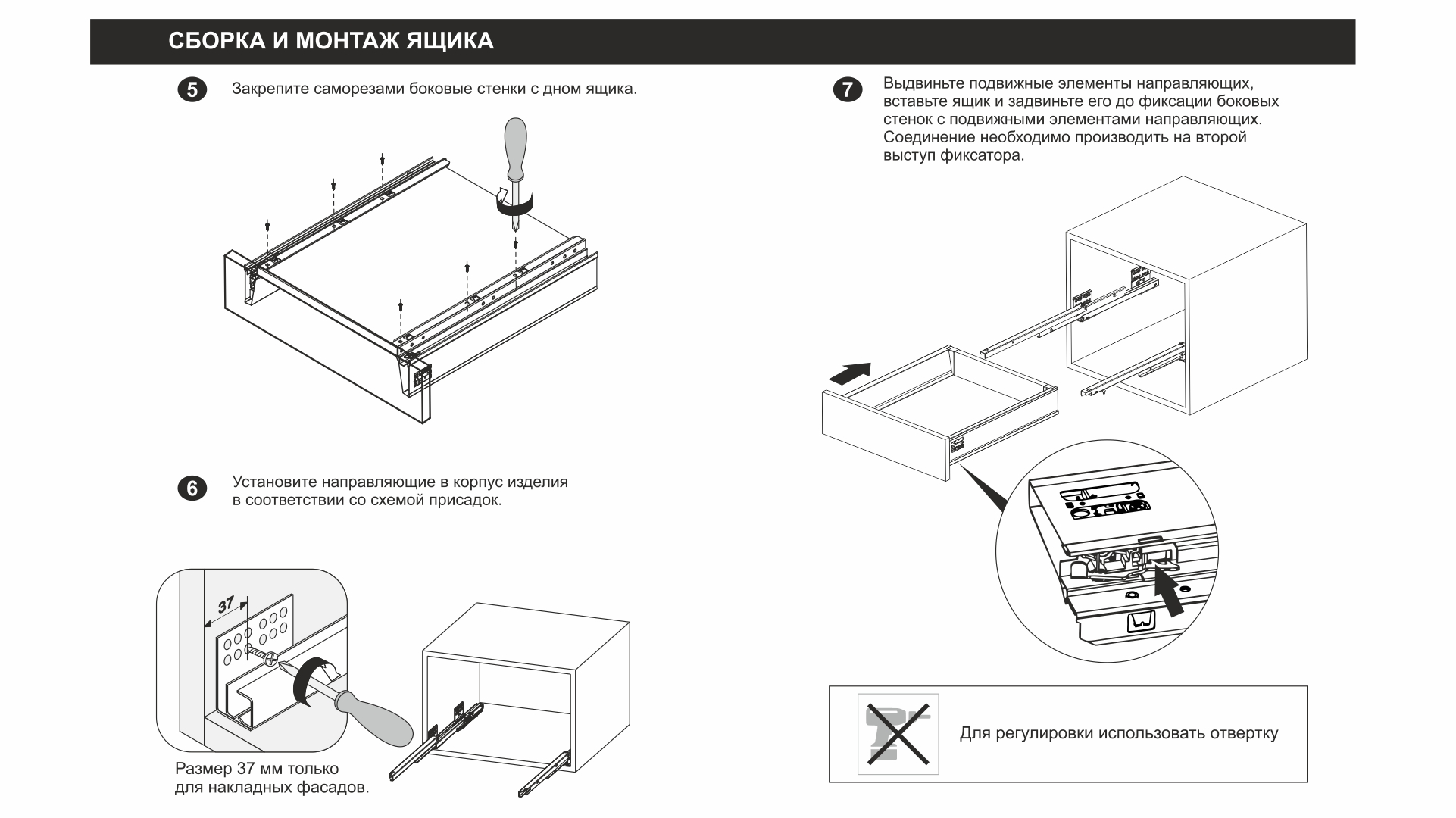 СБОРКА И МОНТАЖ ЯЩИКА

5 Закрепите саморезами боковые стенки с дном ящика.

6 Установите направляющие в корпус изделия в соответствии со схемой присадок.

37

Размер 37 мм только для накладных фасадов.

7 Выдвиньте подвижные элементы направляющих, вставьте ящик и задвиньте его до фиксации боковых стенок с подвижными элементами направляющих. Соединение необходимо производить на второй выступ фиксатора.

Для регулировки использовать отвертку