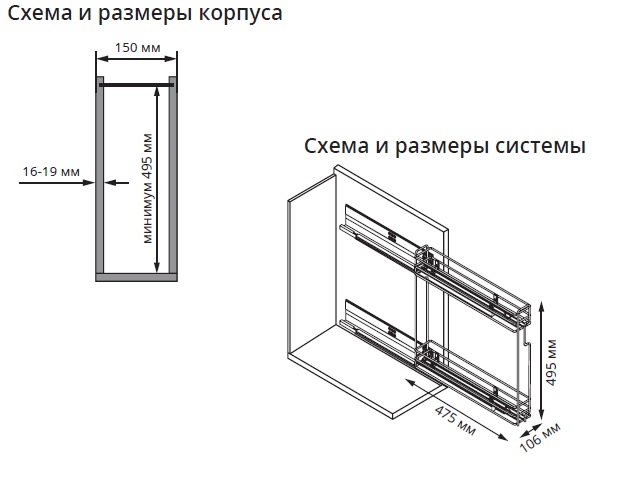 Схема и размеры корпуса

150 мм

16-19 мм

минимум 495 мм

Схема и размеры системы

495 мм

475 мм

106 мм