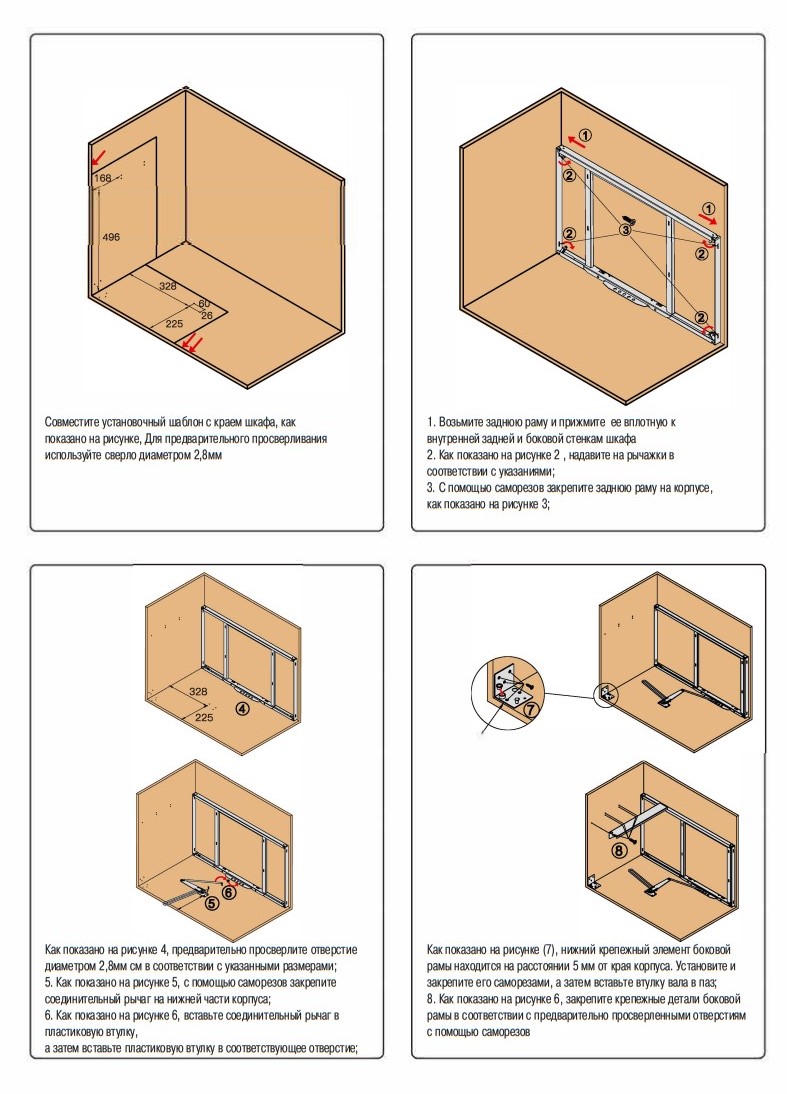 168

496

328

60

26

225

Совместите установочный шаблон с краем шкафа, как показано на рисунке, Для предварительного просверливания используйте сверло диаметром 2,8мм

①
②
③
①
②
②
②

1. Возьмите заднюю раму и прижмите ее вплотную к внутренней задней и боковой стенкам шкафа
2. Как показано на рисунке 2 , надавите на рычажки в соответствии с указаниями;
3. С помощью саморезов закрепите заднюю раму на корпусе, как показано на рисунке 3;

328

225

④

⑥
⑤

Как показано на рисунке 4, предварительно просверлите отверстие диаметром 2,8мм см в соответствии с указанными размерами;
5. Как показано на рисунке 5, с помощью саморезов закрепите соединительный рычаг на нижней части корпуса;
6. Как показано на рисунке 6, вставьте соединительный рычаг в пластиковую втулку,
а затем вставьте пластиковую втулку в соответствующее отверстие;

⑦

⑧

Как показано на рисунке (7), нижний крепежный элемент боковой рамы находится на расстоянии 5 мм от края корпуса. Установите и закрепите его саморезами, а затем вставьте втулку вала в паз;
8. Как показано на рисунке 6, закрепите крепежные детали боковой рамы в соответствии с предварительно просверленными отверстиям с помощью саморезов