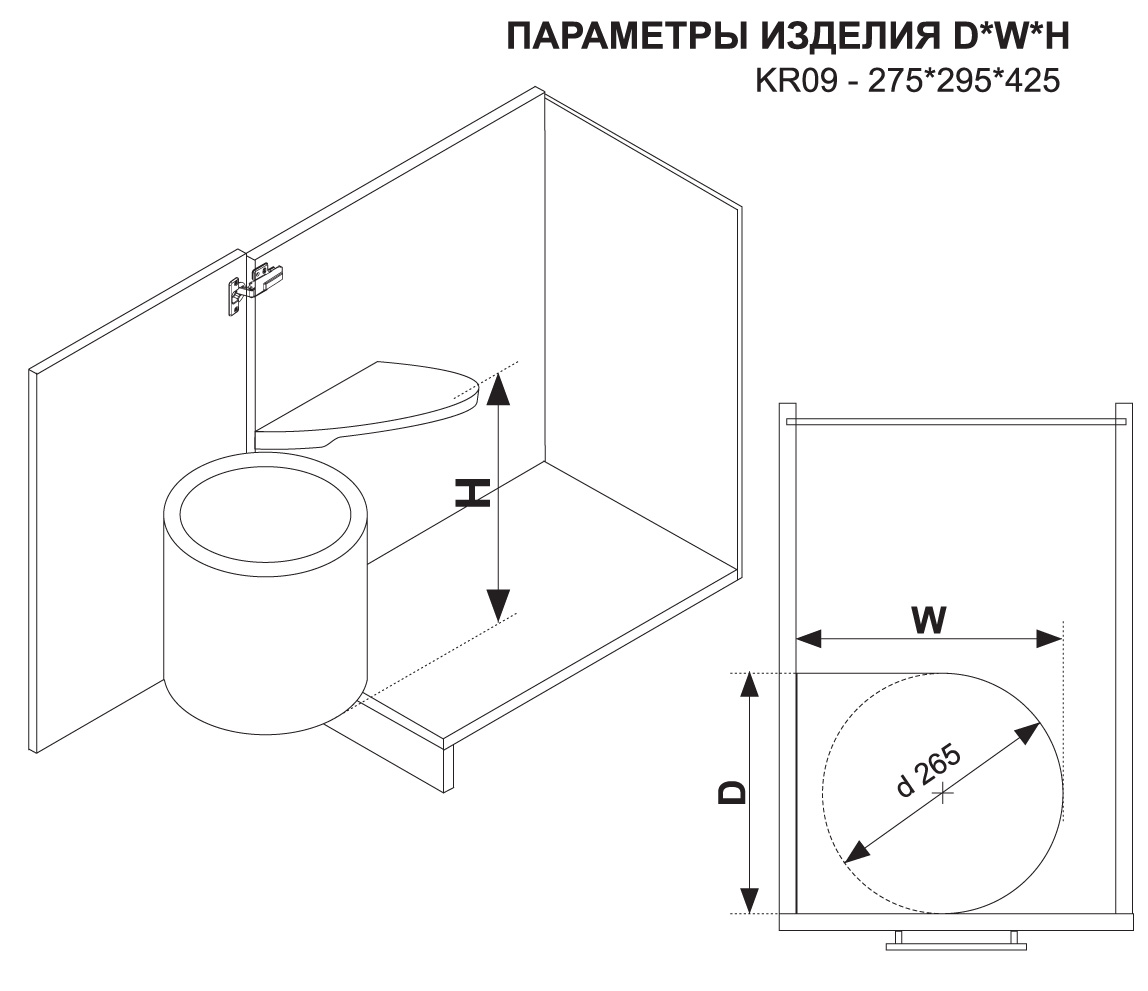 ПАРАМЕТРЫ ИЗДЕЛИЯ D*W*H
KR09 - 275*295*425

H

W

D

d 265