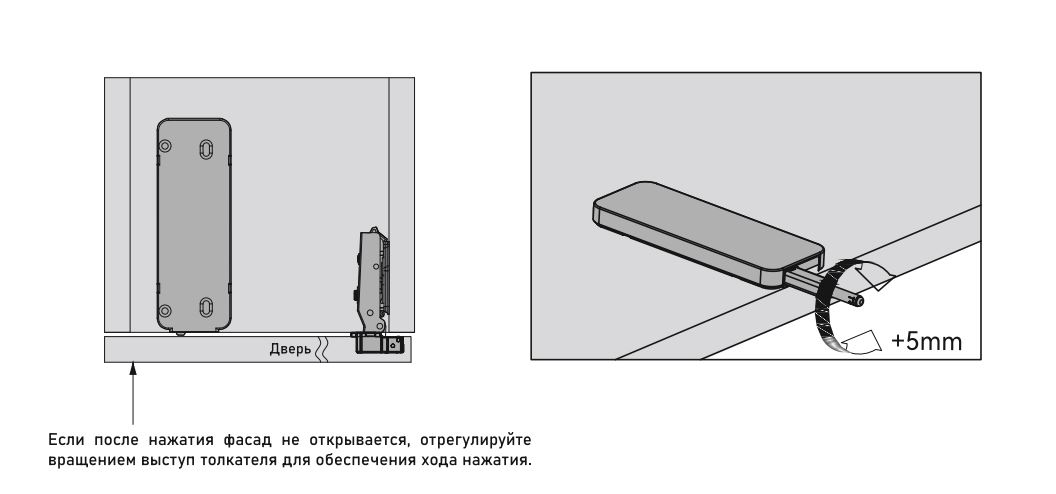 Дверь

+5mm

Если после нажатия фасад не открывается, отрегулируйте вращением выступ толкателя для обеспечения хода нажатия.