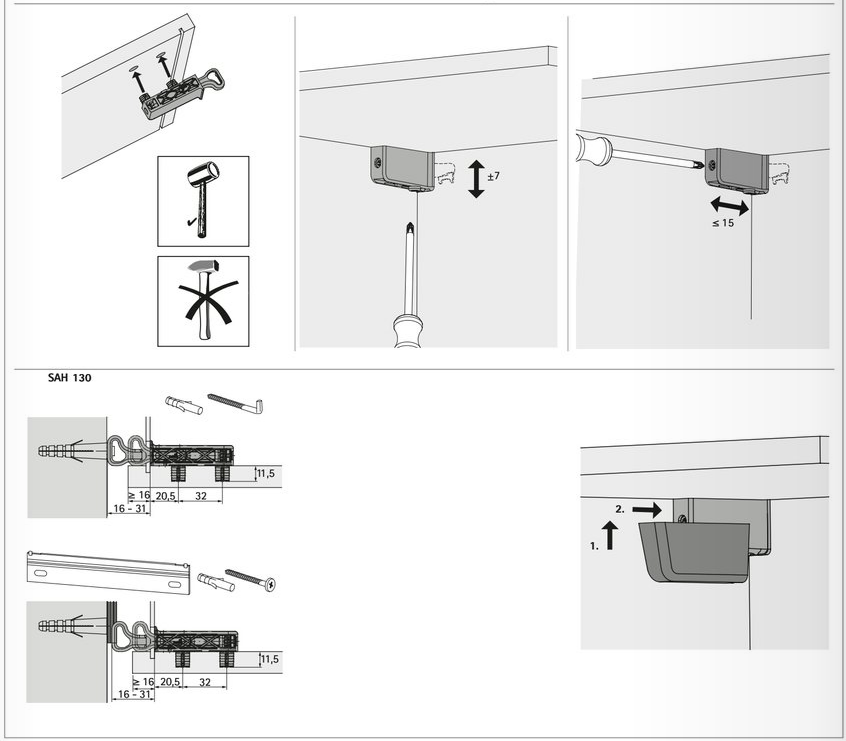 ±7

≤ 15

SAH 130

11,5

≥ 16 20,5 32

16 - 31

11,5

≥ 16 20,5 32

16 - 31

2.

1.