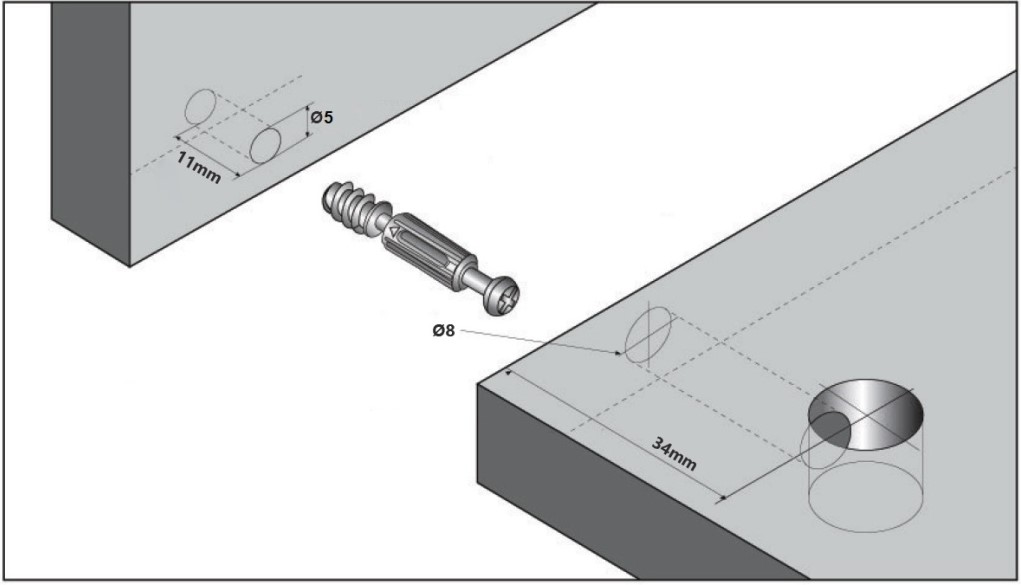 Ø5
11mm
Ø8
34mm