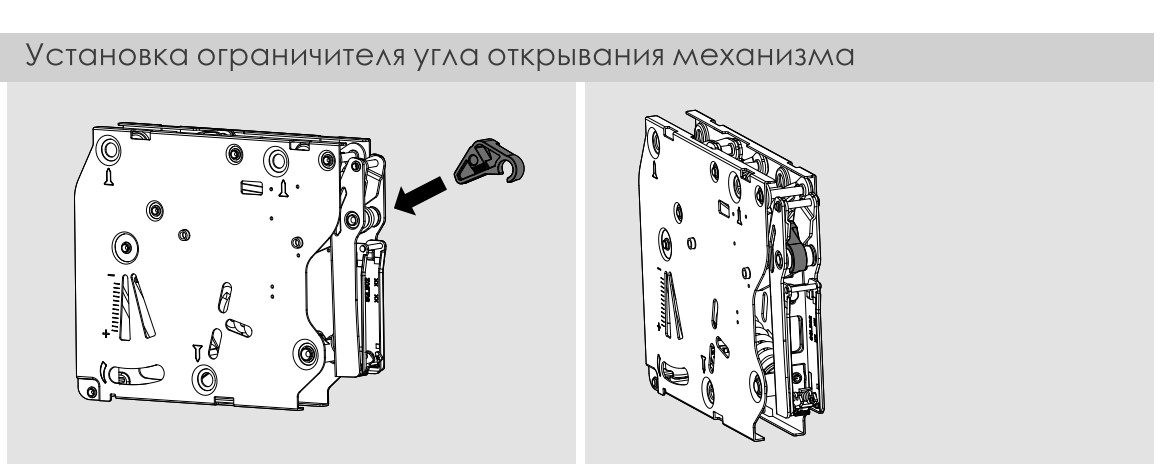 Установка ограничителя угла открывания механизма

-
+

-
+