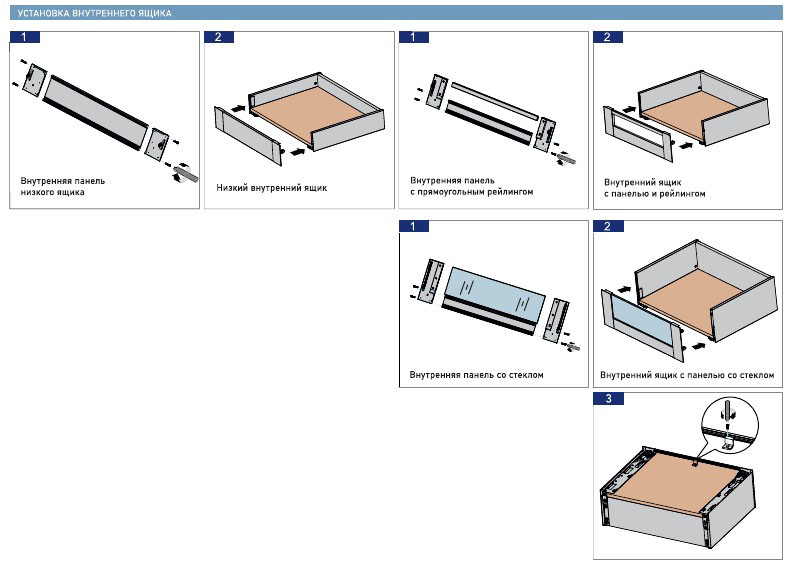 УСТАНОВКА ВНУТРЕННЕГО ЯЩИКА

1

Внутренняя панель низкого ящика

2

Низкий внутренний ящик

1

Внутренняя панель с прямоугольным рейлингом

2

Внутренний ящик с панелью и рейлингом

1

Внутренняя панель со стеклом

2

Внутренний ящик с панелью со стеклом

3