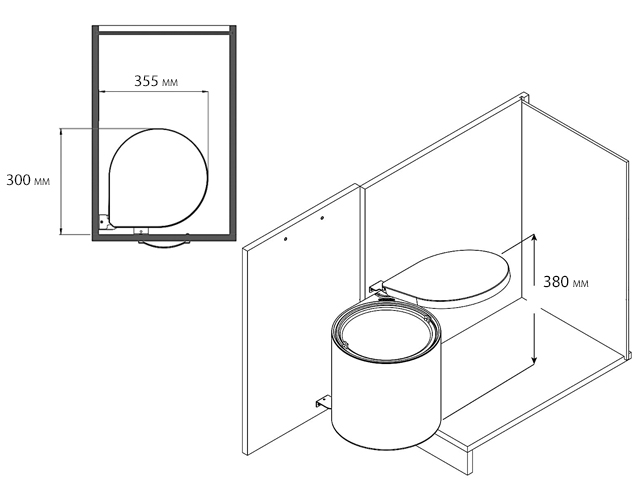 355 мм

300 мм

380 мм