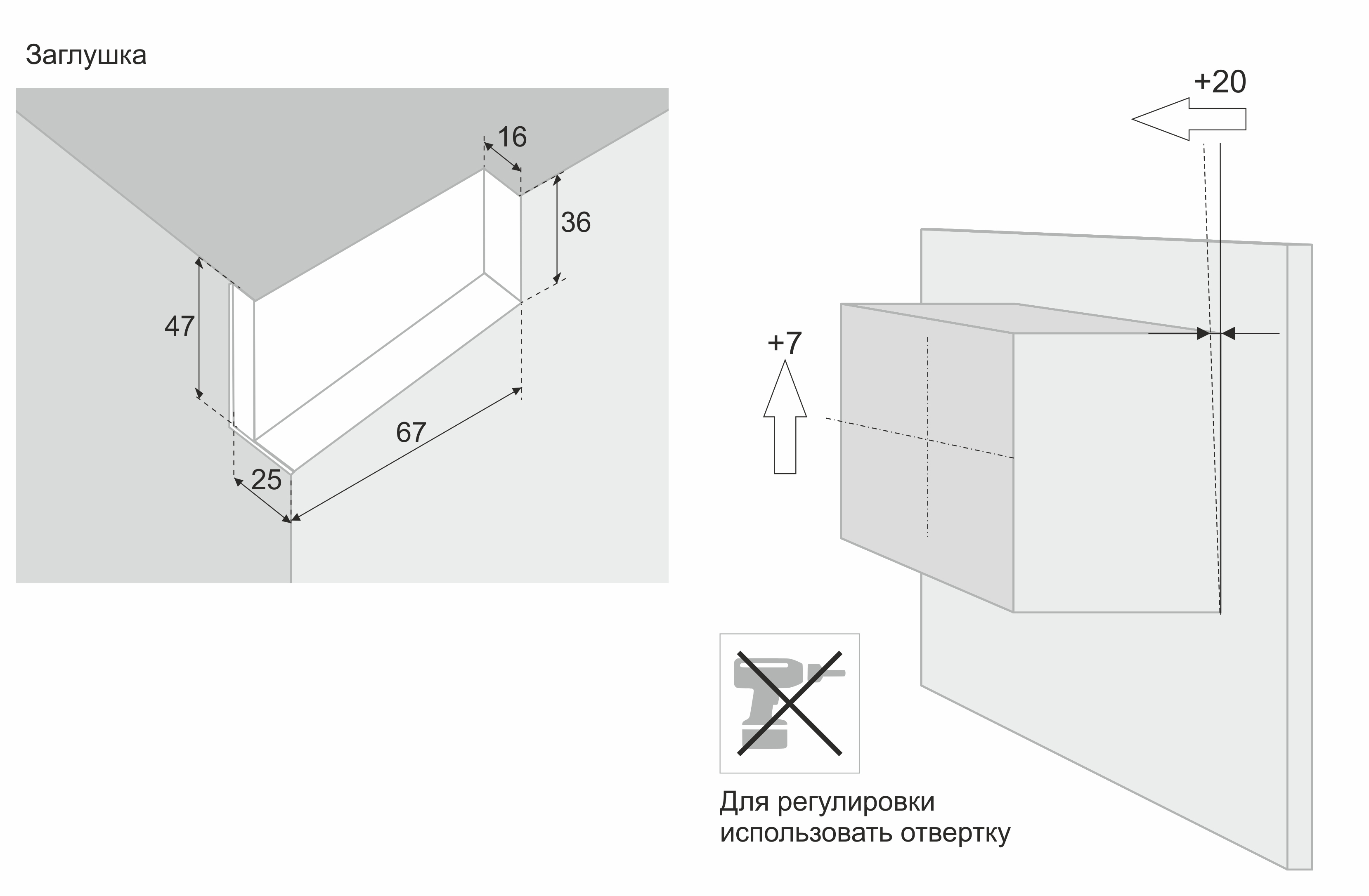 Заглушка

16

36

47

67

25

+20

+7

Для регулировки использовать отвертку