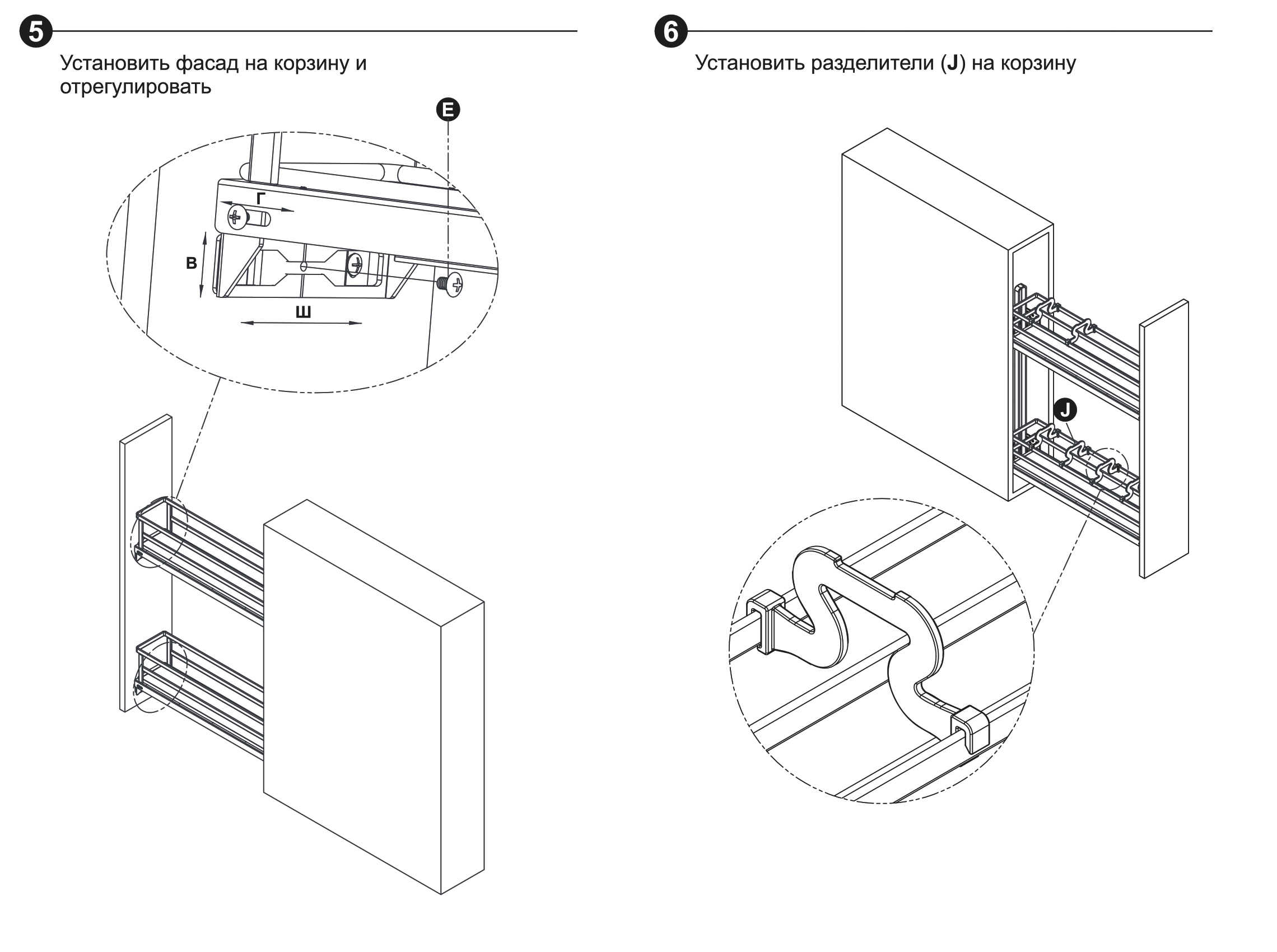 5

Установить фасад на корзину и отрегулировать

E

Г

В

Ш

6

Установить разделители (J) на корзину

J