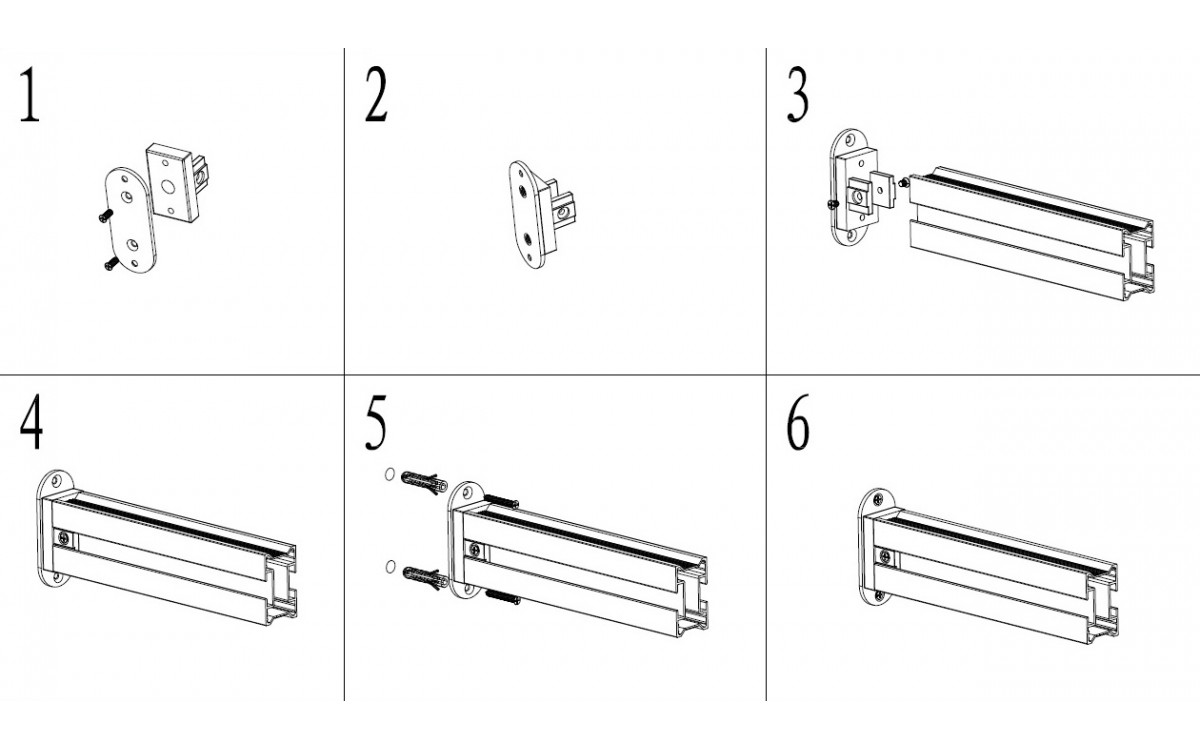 1

2

3

4

5

6