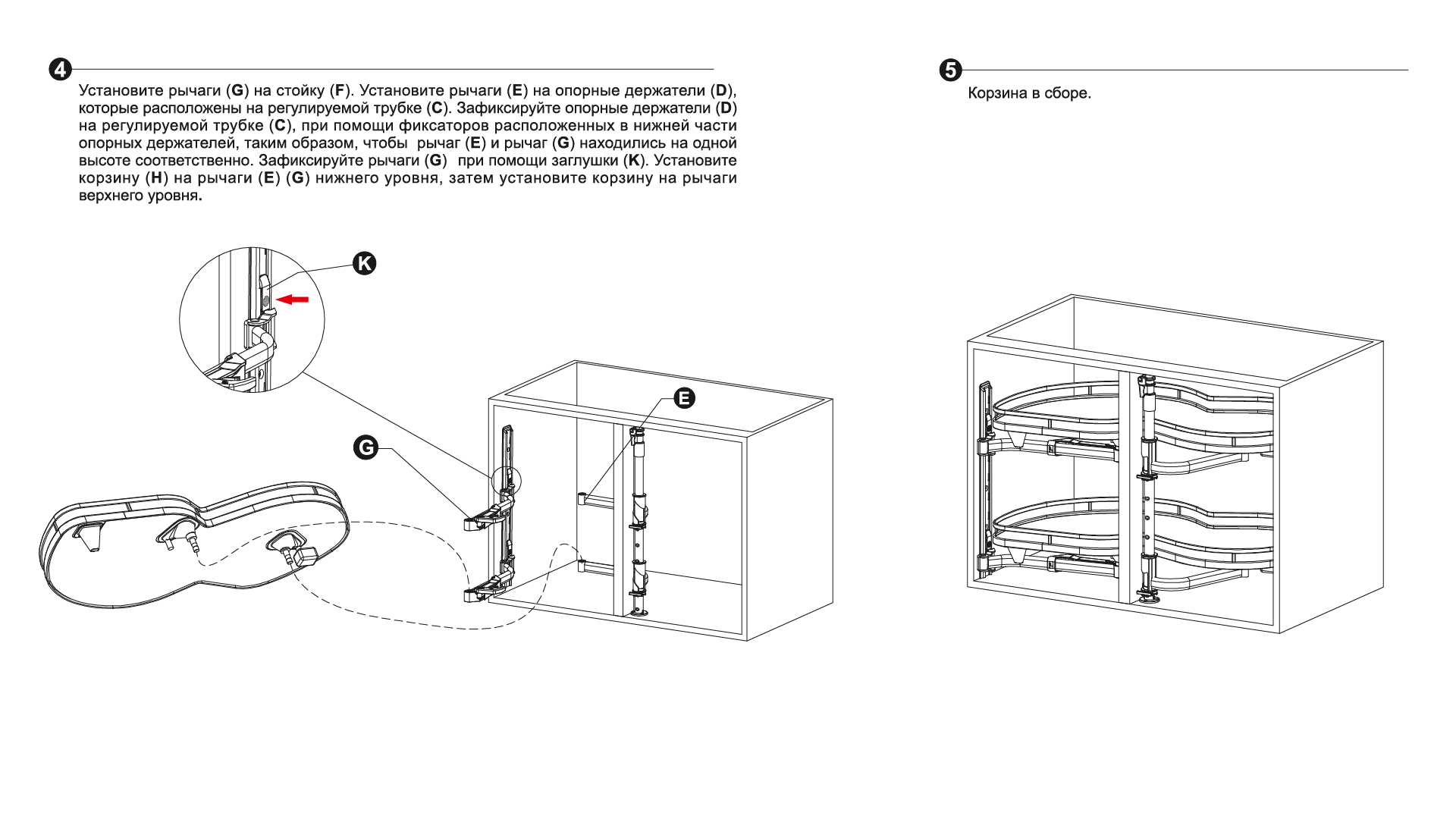 4

Установите рычаги (G) на стойку (F). Установите рычаги (E) на опорные держатели (D), которые расположены на регулируемой трубке (C). Зафиксируйте опорные держатели (D) на регулируемой трубке (C), при помощи фиксаторов расположенных в нижней части опорных держателей, таким образом, чтобы рычаг (E) и рычаг (G) находились на одной высоте соответственно. Зафиксируйте рычаги (G) при помощи заглушки (K). Установите корзину (H) на рычаги (E) (G) нижнего уровня, затем установите корзину на рычаги верхнего уровня.

K

E

G

5

Корзина в сборе.