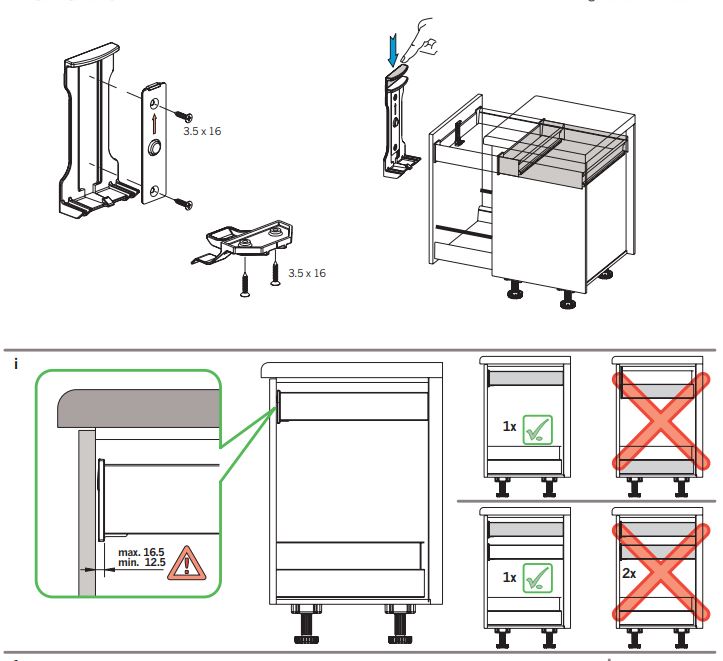 3.5 x 16

3.5 x 16

i

max. 16.5
min. 12.5

1x

1x

2x