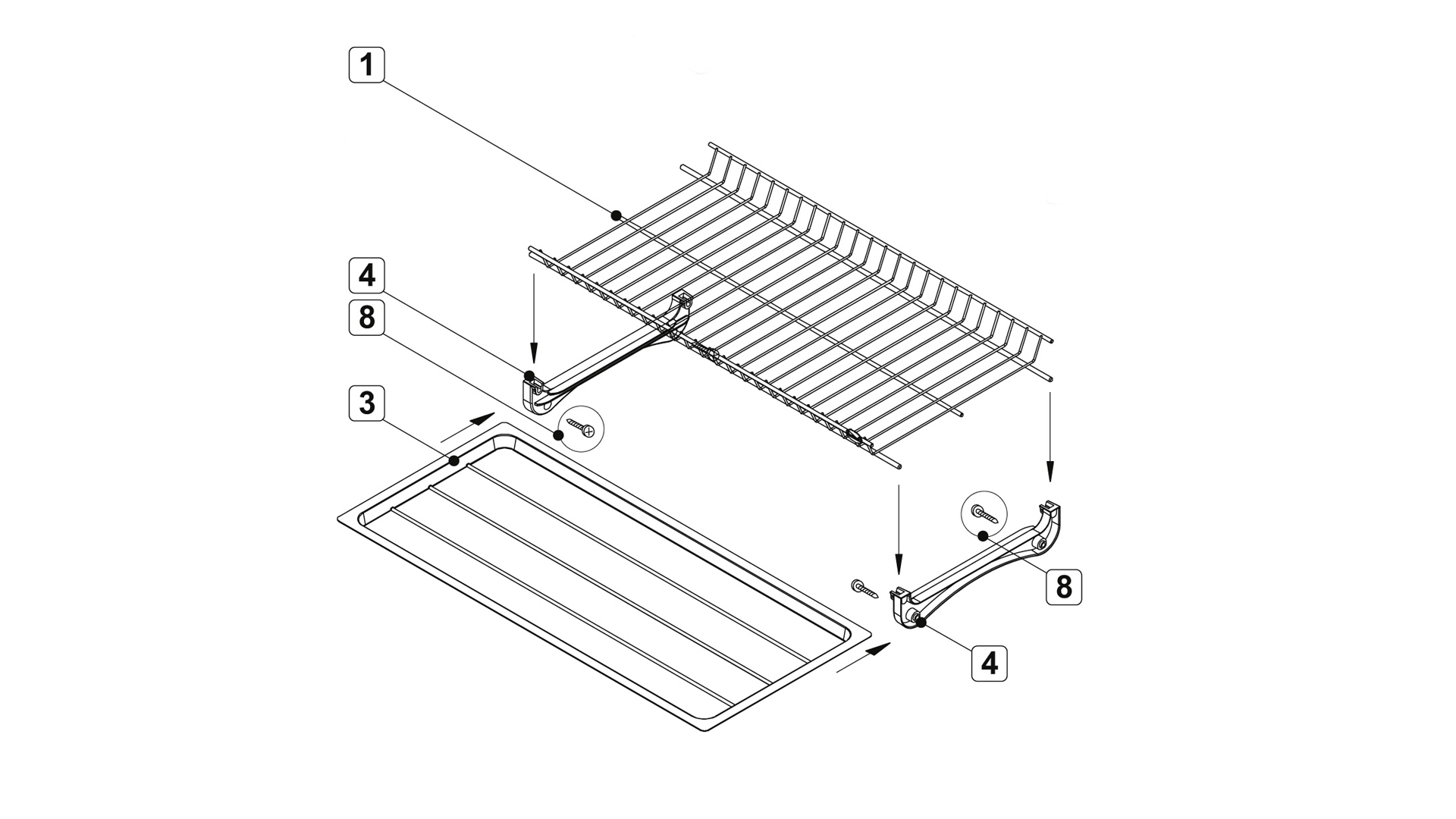 1

4

8

3

8

4