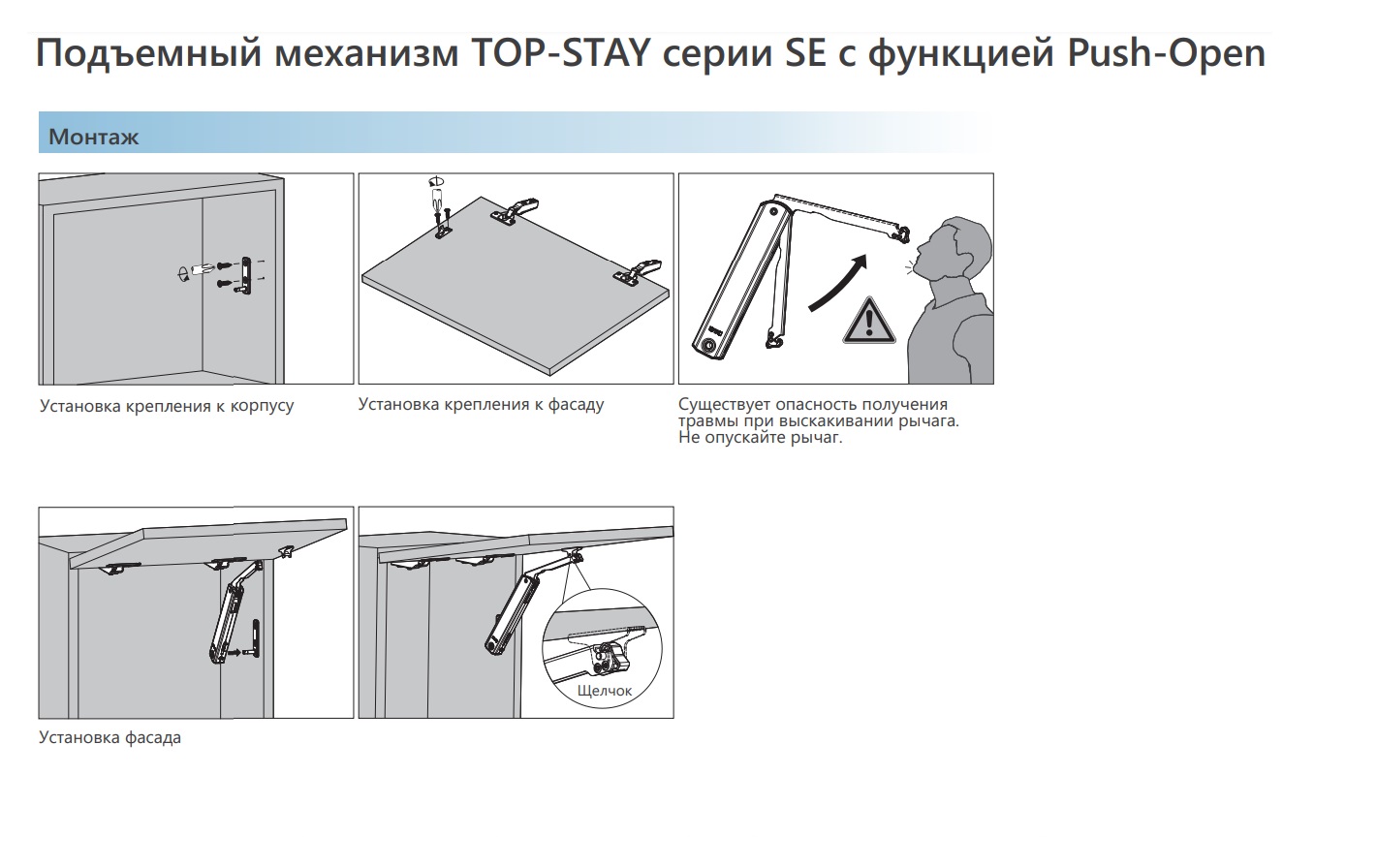 Подъемный механизм TOP-STAY серии SE с функцией Push-Open

Монтаж

Установка крепления к корпусу

Установка крепления к фасаду

Существует опасность получения травмы при выскакивании рычага. Не опускайте рычаг.

Щелчок

Установка фасада