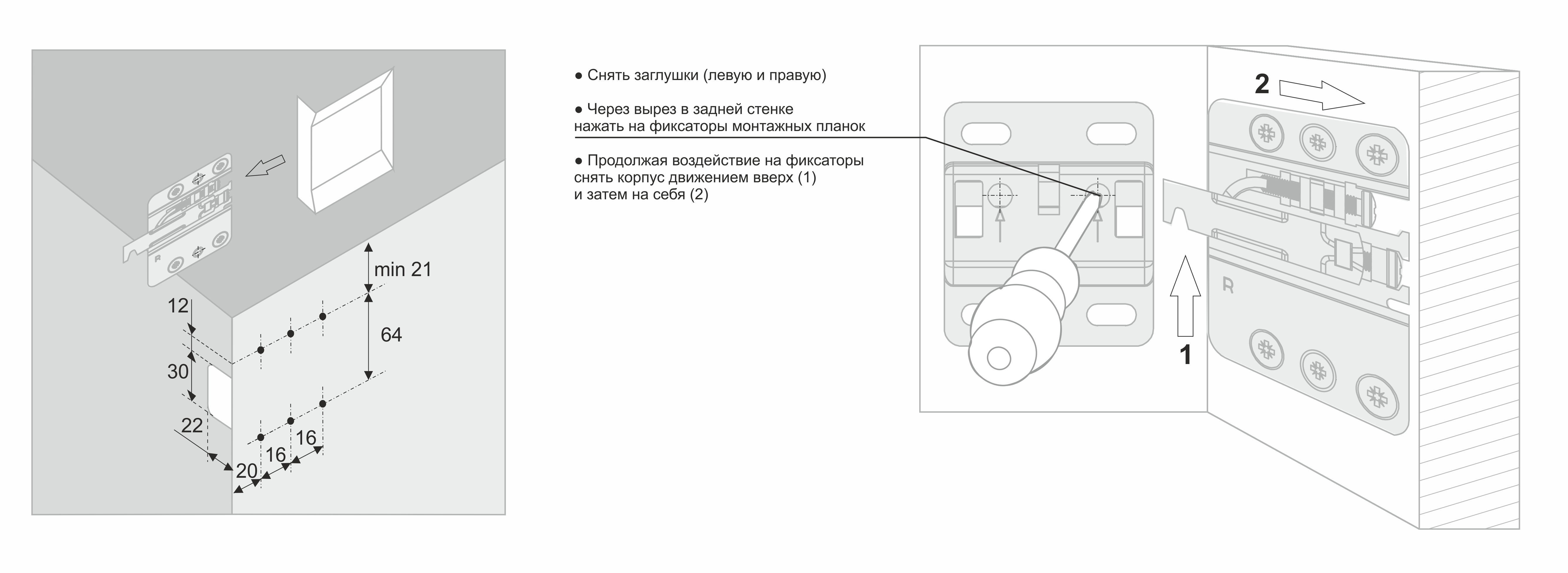 R

min 21

12

64

30

22

16

16

20

● Снять заглушки (левую и правую)

● Через вырез в задней стенке нажать на фиксаторы монтажных планок

● Продолжая воздействие на фиксаторы снять корпус движением вверх (1) и затем на себя (2)

2

R

1