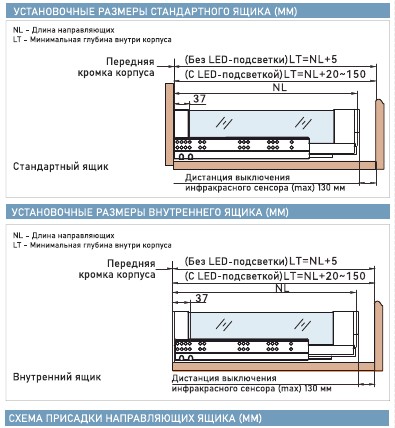 УСТАНОВОЧНЫЕ РАЗМЕРЫ СТАНДАРТНОГО ЯЩИКА (ММ)

NL - Длина направляющих
LT - Минимальная глубина внутри корпуса

Передняя кромка корпуса

(Без LED-подсветки)LT=NL+5

(С LED-подсветкой)LT=NL+20~150

NL

37

Стандартный ящик

Дистанция выключения инфракрасного сенсора (max) 130 мм

УСТАНОВОЧНЫЕ РАЗМЕРЫ ВНУТРЕННЕГО ЯЩИКА (ММ)

NL - Длина направляющих
LT - Минимальная глубина внутри корпуса

Передняя кромка корпуса

(Без LED-подсветки)LT=NL+5

(С LED-подсветкой)LT=NL+20~150

NL

37

Внутренний ящик

Дистанция выключения инфракрасного сенсора (max) 130 мм

СХЕМА ПРИСАДКИ НАПРАВЛЯЮЩИХ ЯЩИКА (ММ)