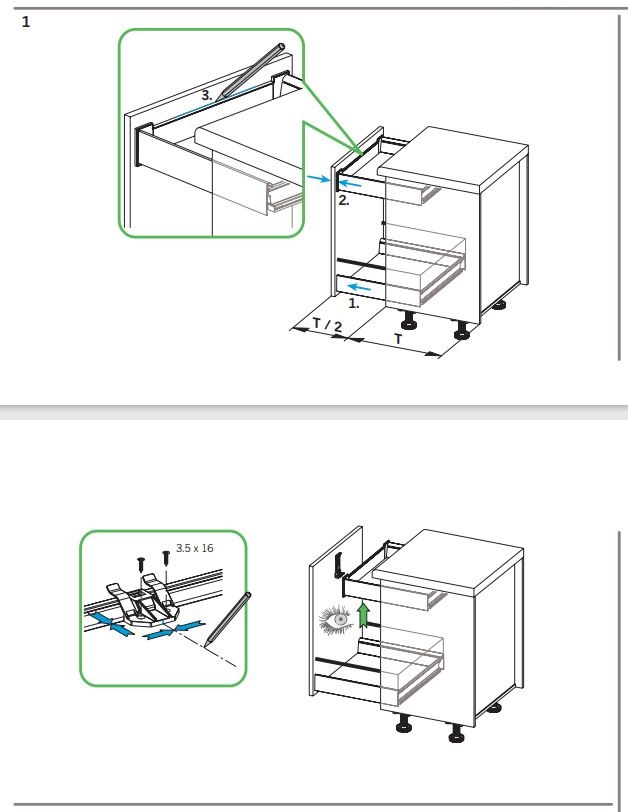 1

3.

2.

1.

T / 2

T

3.5 x 16