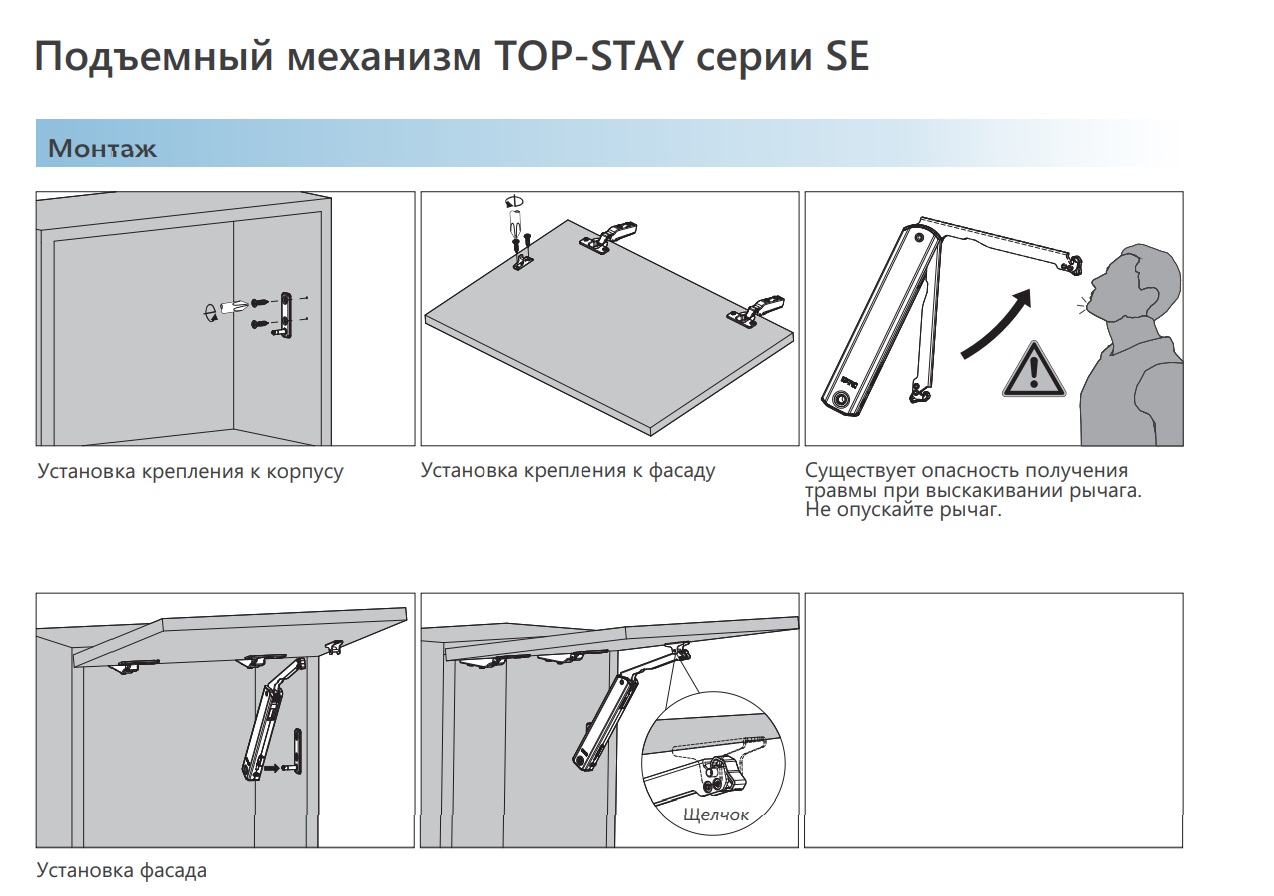 Подъемный механизм TOP-STAY серии SE

Монтаж

Установка крепления к корпусу

Установка крепления к фасаду

Существует опасность получения травмы при выскакивании рычага. Не опускайте рычаг.

Щелчок

Установка фасада