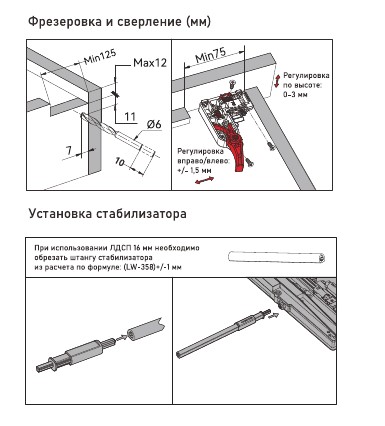 Фрезеровка и сверление (мм)

Min125

Max12

11

Ø6

7

10

Min75

Регулировка по высоте: 0–3 мм

Регулировка вправо/влево: +/– 1,5 мм

Установка стабилизатора

При использовании ЛДСП 16 мм необходимо обрезать штангу стабилизатора из расчета по формуле: (LW-358)+/-1 мм