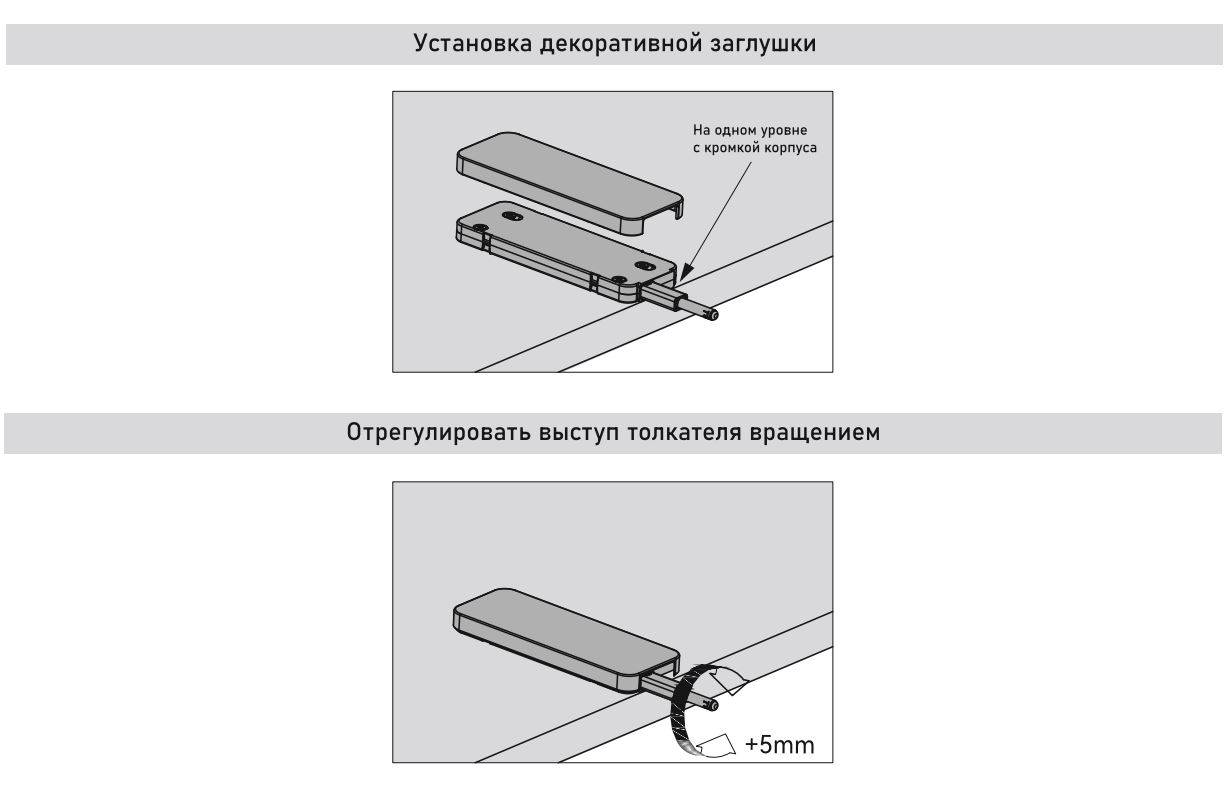 Установка декоративной заглушки

На одном уровне с кромкой корпуса

Отрегулировать выступ толкателя вращением

+5mm