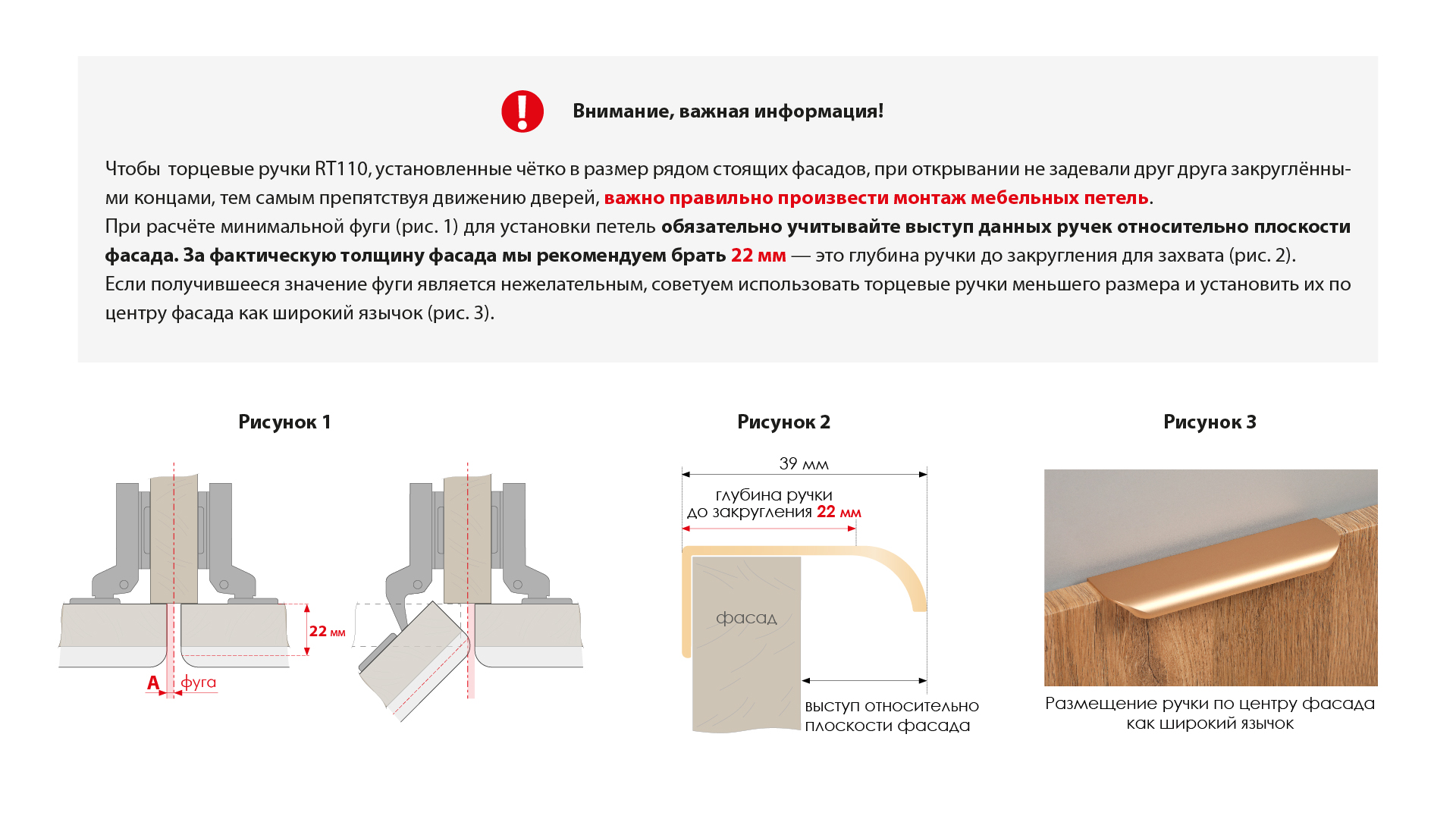 Внимание, важная информация!

Чтобы торцевые ручки RT110, установленные чётко в размер рядом стоящих фасадов, при открывании не задевали друг друга закруглёнными концами, тем самым препятствуя движению дверей, важно правильно произвести монтаж мебельных петель.
При расчёте минимальной фуги (рис. 1) для установки петель обязательно учитывайте выступ данных ручек относительно плоскости фасада. За фактическую толщину фасада мы рекомендуем брать 22 мм — это глубина ручки до закругления для захвата (рис. 2).
Если получившееся значение фуги является нежелательным, советуем использовать торцевые ручки меньшего размера и установить их по центру фасада как широкий язычок (рис. 3).

Рисунок 1

22 мм

A

фуга

Рисунок 2

39 мм

глубина ручки до закругления 22 мм

фасад

выступ относительно плоскости фасада

Рисунок 3

Размещение ручки по центру фасада как широкий язычок