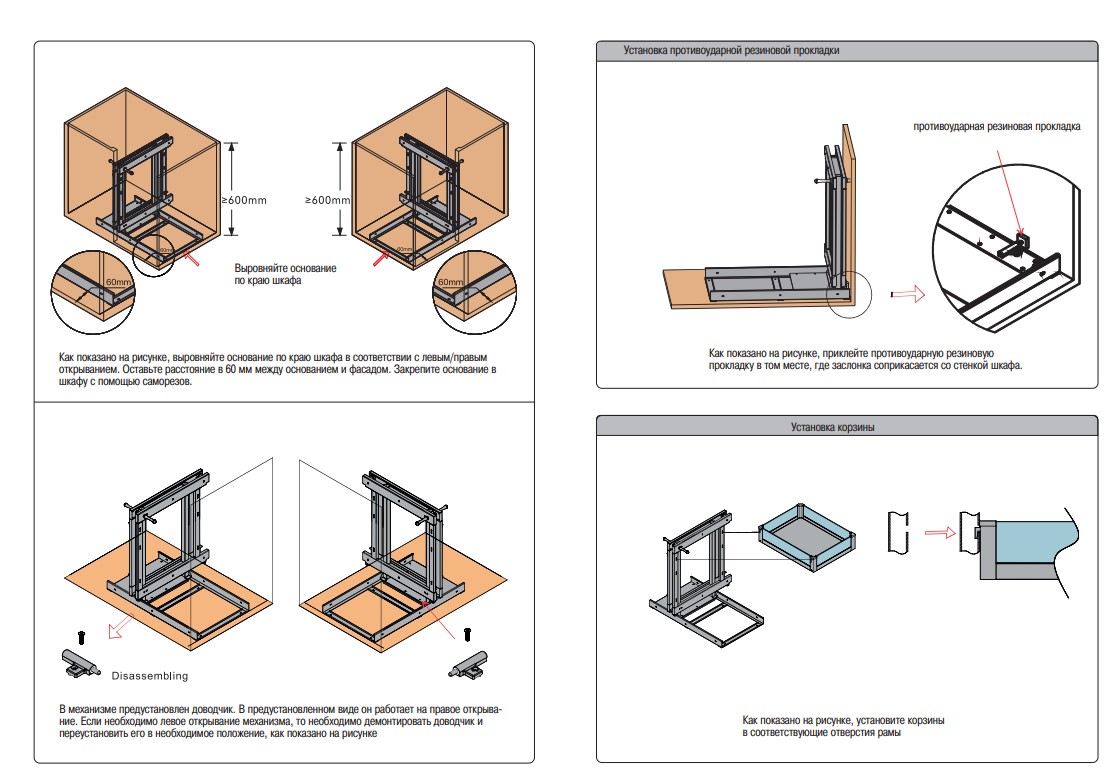 ≥600mm

≥600mm

60mm

60mm

60mm

60mm

Выровняйте основание по краю шкафа

Как показано на рисунке, выровняйте основание по краю шкафа в соответствии с левым/правым открыванием. Оставьте расстояние в 60 мм между основанием и фасадом. Закрепите основание в шкафу с помощью саморезов.

Disassembling

В механизме предустановлен доводчик. В предустановленном виде он работает на правое открывание. Если необходимо левое открывание механизма, то необходимо демонтировать доводчик и переустановить его в необходимое положение, как показано на рисунке

Установка противоударной резиновой прокладки

противоударная резиновая прокладка

Как показано на рисунке, приклейте противоударную резиновую прокладку в том месте, где заслонка соприкасается со стенкой шкафа.

Установка корзины

Как показано на рисунке, установите корзины в соответствующие отверстия рамы