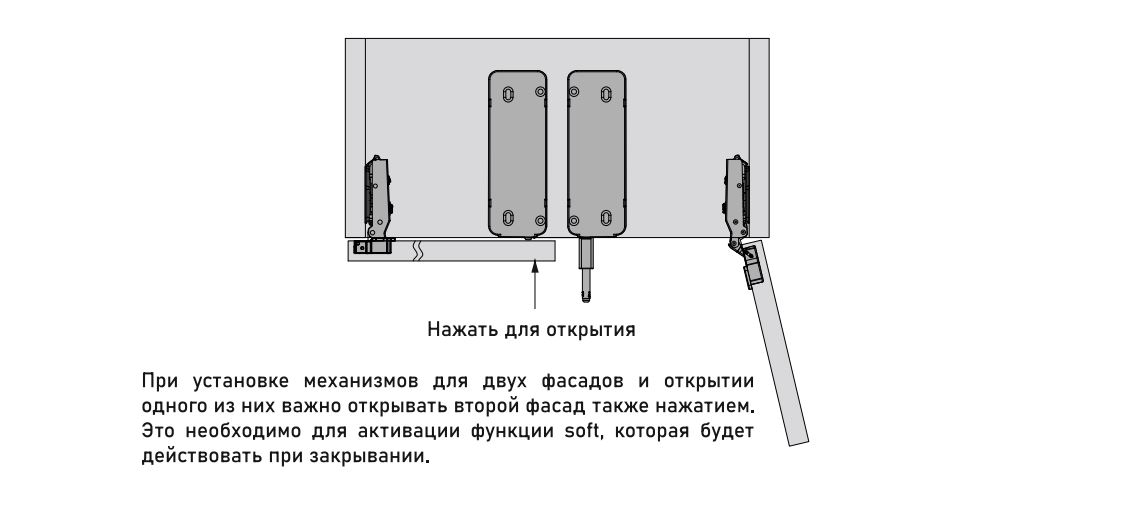 Нажать для открытия

При установке механизмов для двух фасадов и открытии одного из них важно открывать второй фасад также нажатием. Это необходимо для активации функции soft, которая будет действовать при закрывании.