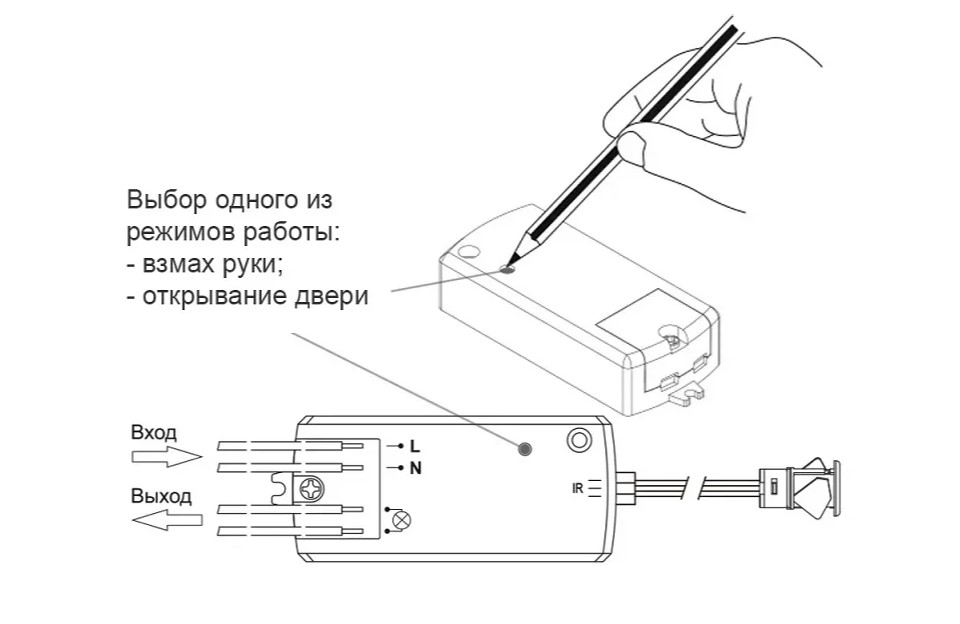 Выбор одного из режимов работы:
- взмах руки;
- открывание двери

Вход

Выход

L

N

IR