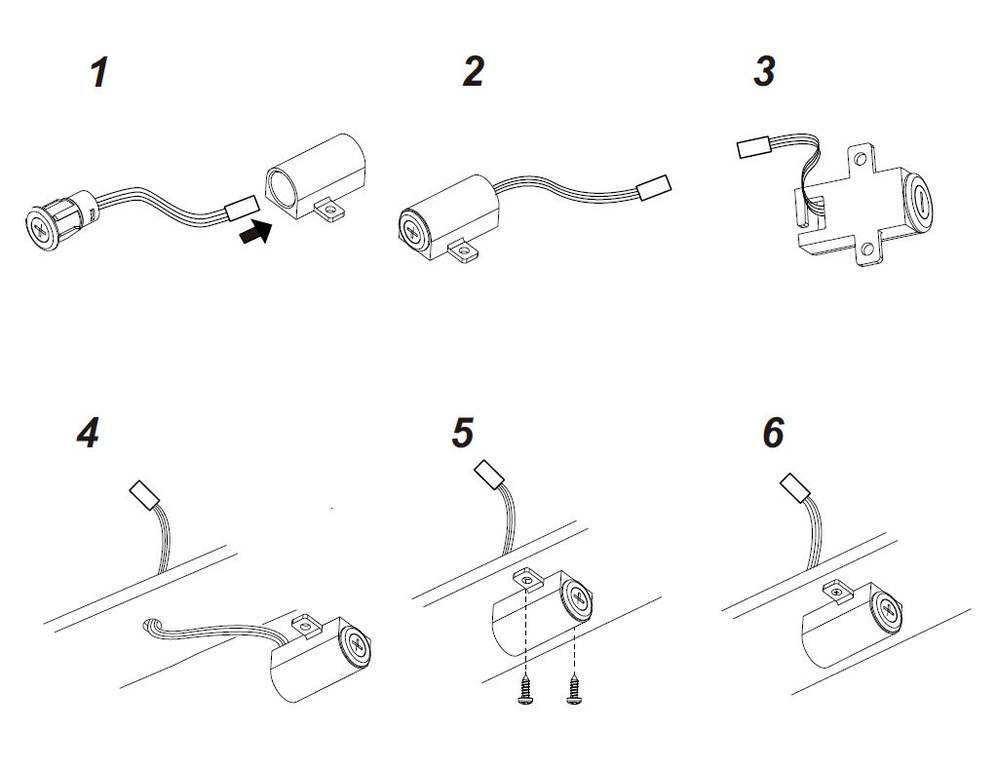 1

2

3

4

5

6