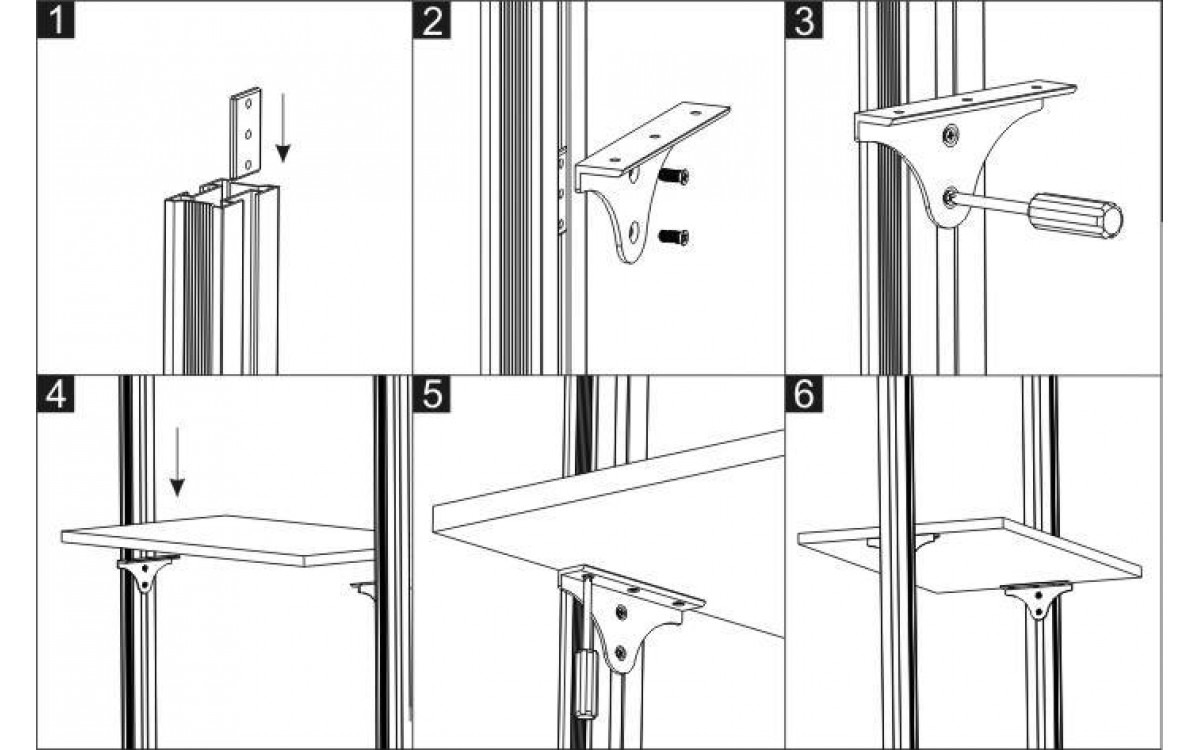 1

2

3

4

5

6