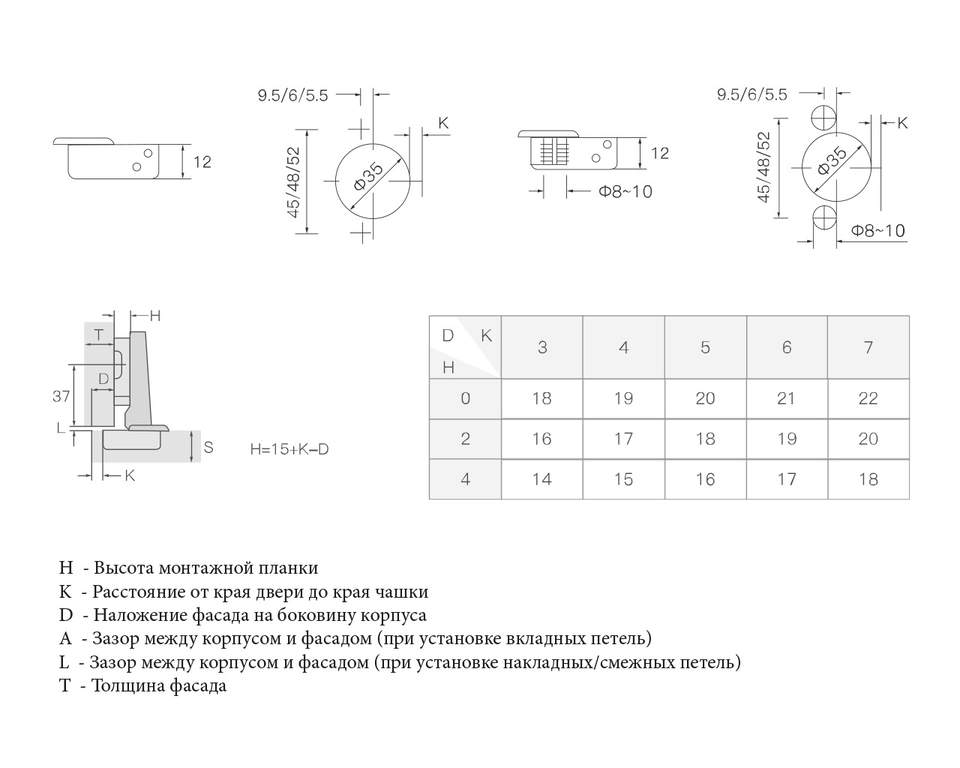 12

9.5/6/5.5

K

45/48/52

Φ35

12

Φ8~10

9.5/6/5.5

K

45/48/52

Φ35

Φ8~10

H

T

D

37

L

S

K

H=15+K–D

| D K / H | 3 | 4 | 5 | 6 | 7 |
|---|---|---|---|---|---|
| 0 | 18 | 19 | 20 | 21 | 22 |
| 2 | 16 | 17 | 18 | 19 | 20 |
| 4 | 14 | 15 | 16 | 17 | 18 |

H - Высота монтажной планки
K - Расстояние от края двери до края чашки
D - Наложение фасада на боковину корпуса
A - Зазор между корпусом и фасадом (при установке вкладных петель)
L - Зазор между корпусом и фасадом (при установке накладных/смежных петель)
T - Толщина фасада