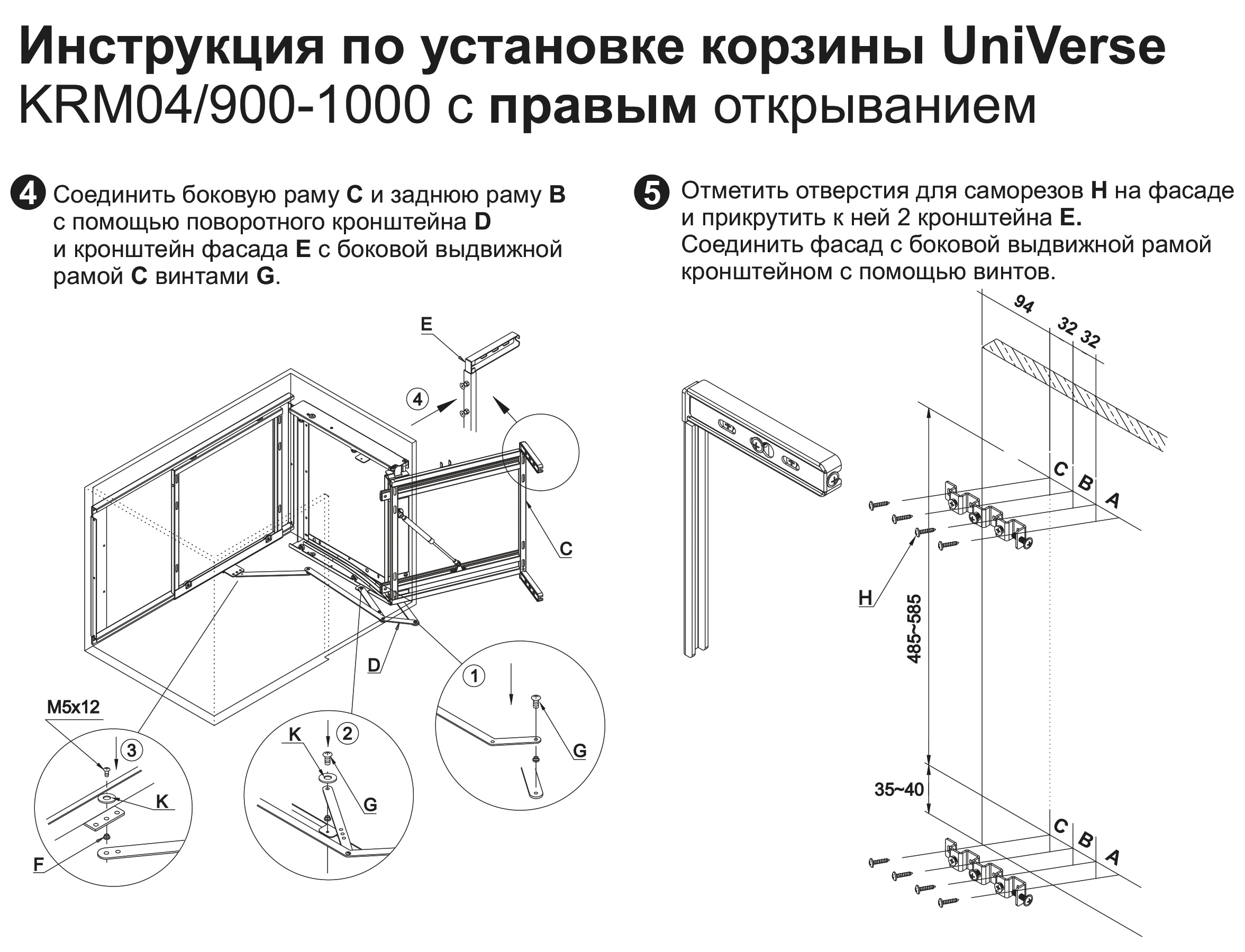 Инструкция по установке корзины UniVerse KRM04/900-1000 с правым открыванием

4 Соединить боковую раму C и заднюю раму B с помощью поворотного кронштейна D и кронштейн фасада E с боковой выдвижной рамой C винтами G.

E

4

C

D

1

G

M5x12

3

K

F

K

2

G

5 Отметить отверстия для саморезов H на фасаде и прикрутить к ней 2 кронштейна E. Соединить фасад с боковой выдвижной рамой кронштейном с помощью винтов.

94

32

32

C

B

A

H

485~585

35~40

C

B

A