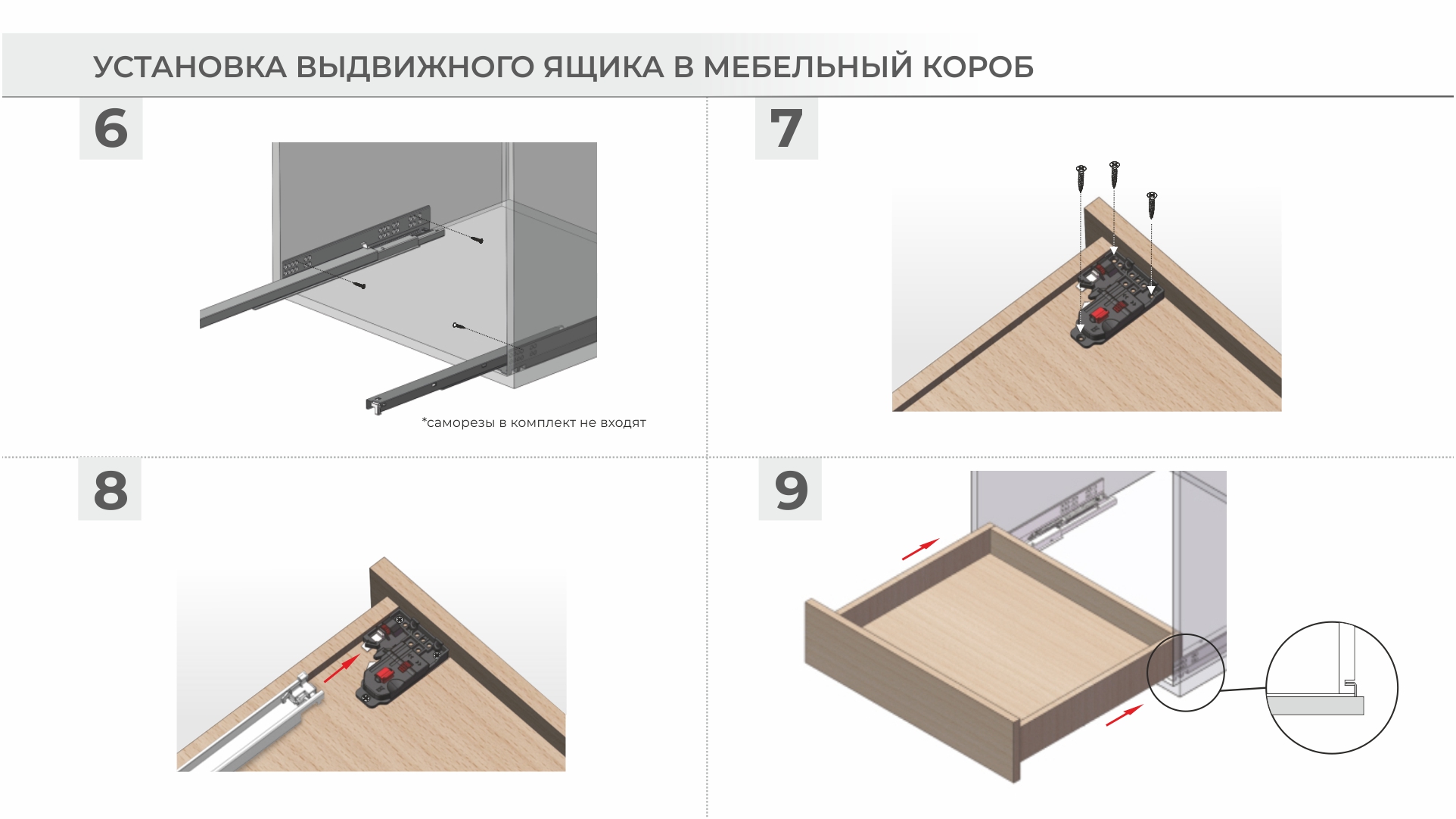 УСТАНОВКА ВЫДВИЖНОГО ЯЩИКА В МЕБЕЛЬНЫЙ КОРОБ

6

*саморезы в комплект не входят

7

8

9