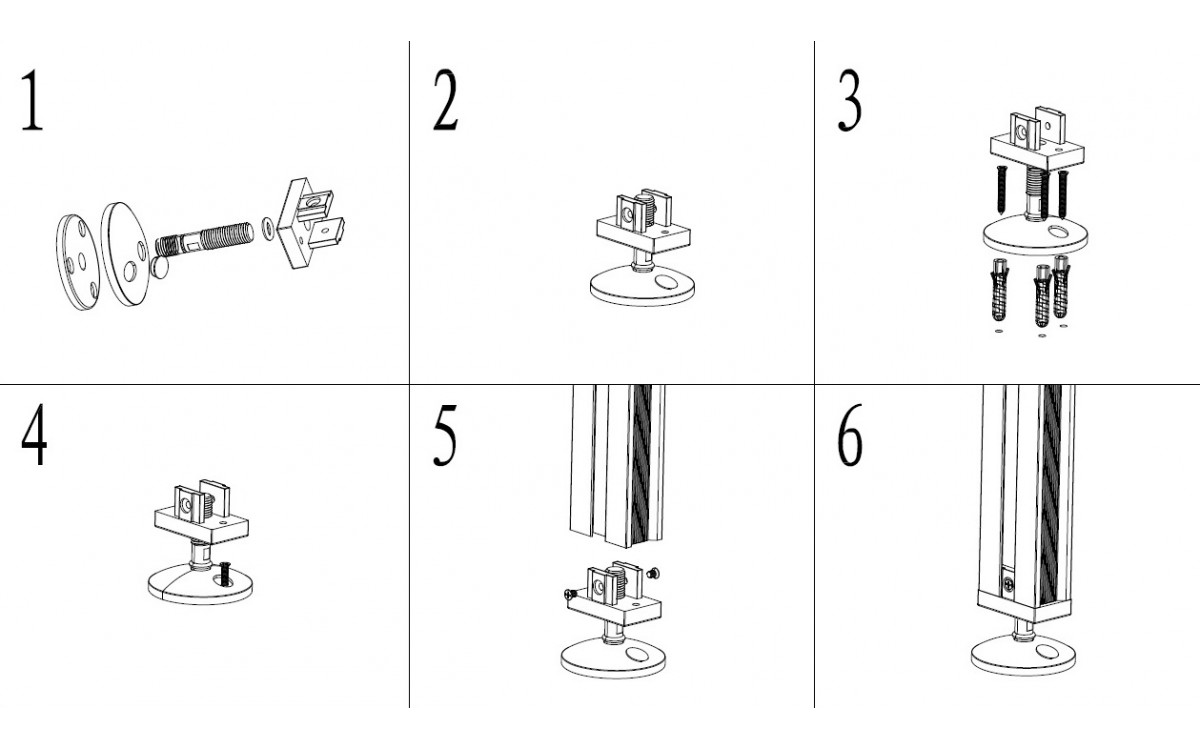 1

2

3

4

5

6