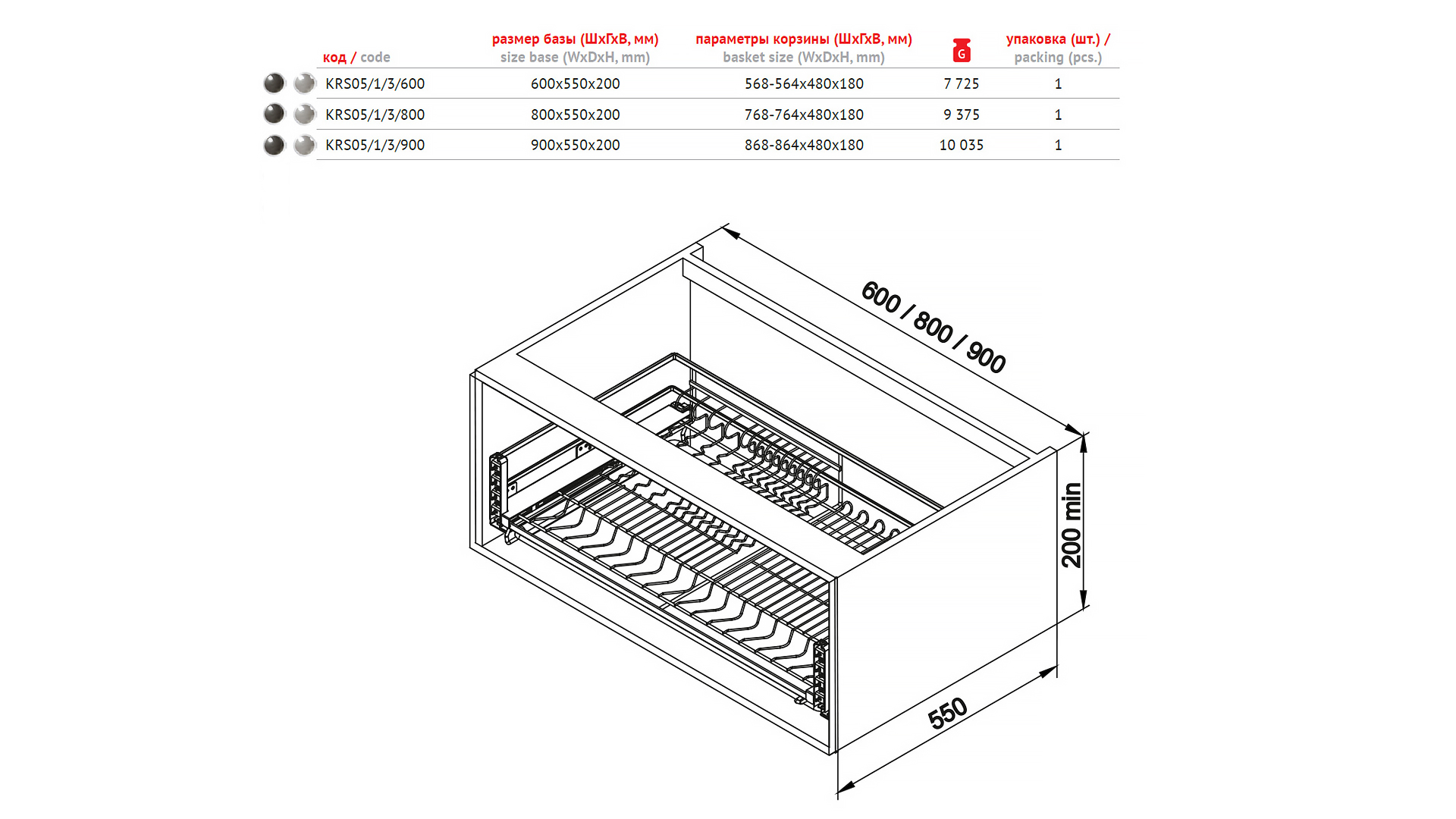 | код / code | размер базы (ШхГхВ, мм) size base (WxDxH, mm) | параметры корзины (ШхГхВ, мм) basket size (WxDxH, mm) | G | упаковка (шт.) / packing (pcs.) |
|---|---|---|---|---|
| KRS05/1/3/600 | 600x550x200 | 568-564x480x180 | 7 725 | 1 |
| KRS05/1/3/800 | 800x550x200 | 768-764x480x180 | 9 375 | 1 |
| KRS05/1/3/900 | 900x550x200 | 868-864x480x180 | 10 035 | 1 |

600 / 800 / 900

200 min

550