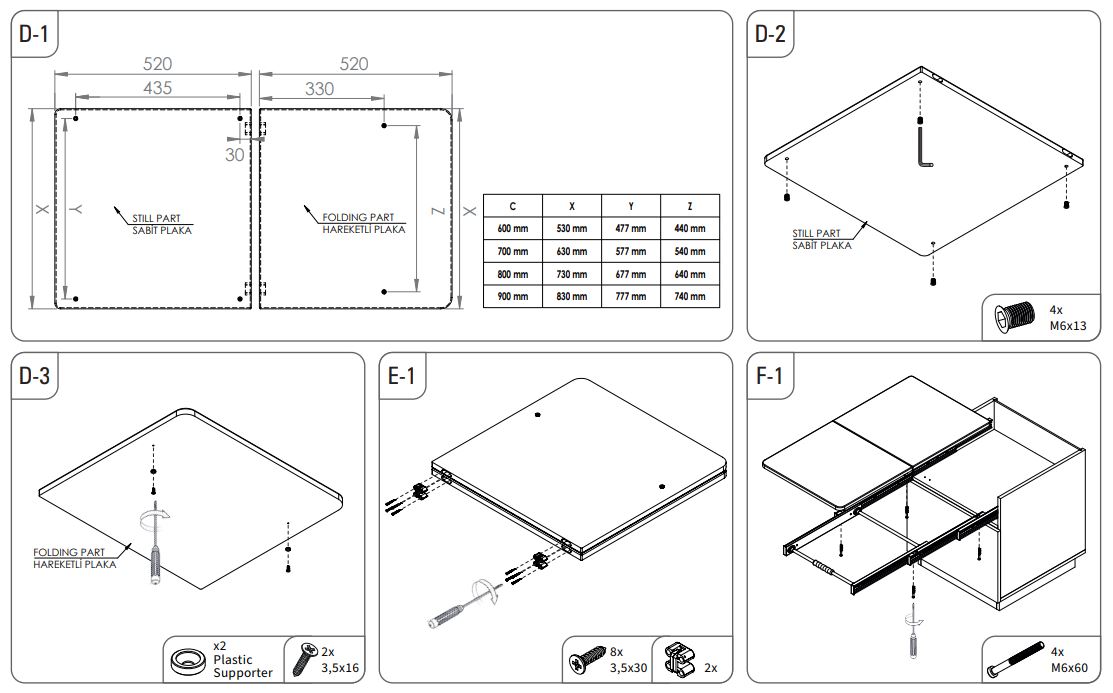 D-1

520
435
520
330
30
X
Y
STILL PART
SABİT PLAKA
FOLDING PART
HAREKETLİ PLAKA
Z
X

| C | X | Y | Z |
|---|---|---|---|
| 600 mm | 530 mm | 477 mm | 440 mm |
| 700 mm | 630 mm | 577 mm | 540 mm |
| 800 mm | 730 mm | 677 mm | 640 mm |
| 900 mm | 830 mm | 777 mm | 740 mm |

D-2

STILL PART
SABİT PLAKA

4x
M6x13

D-3

FOLDING PART
HAREKETLİ PLAKA

x2
Plastic
Supporter

2x
3,5x16

E-1

8x
3,5x30

2x

F-1

4x
M6x60