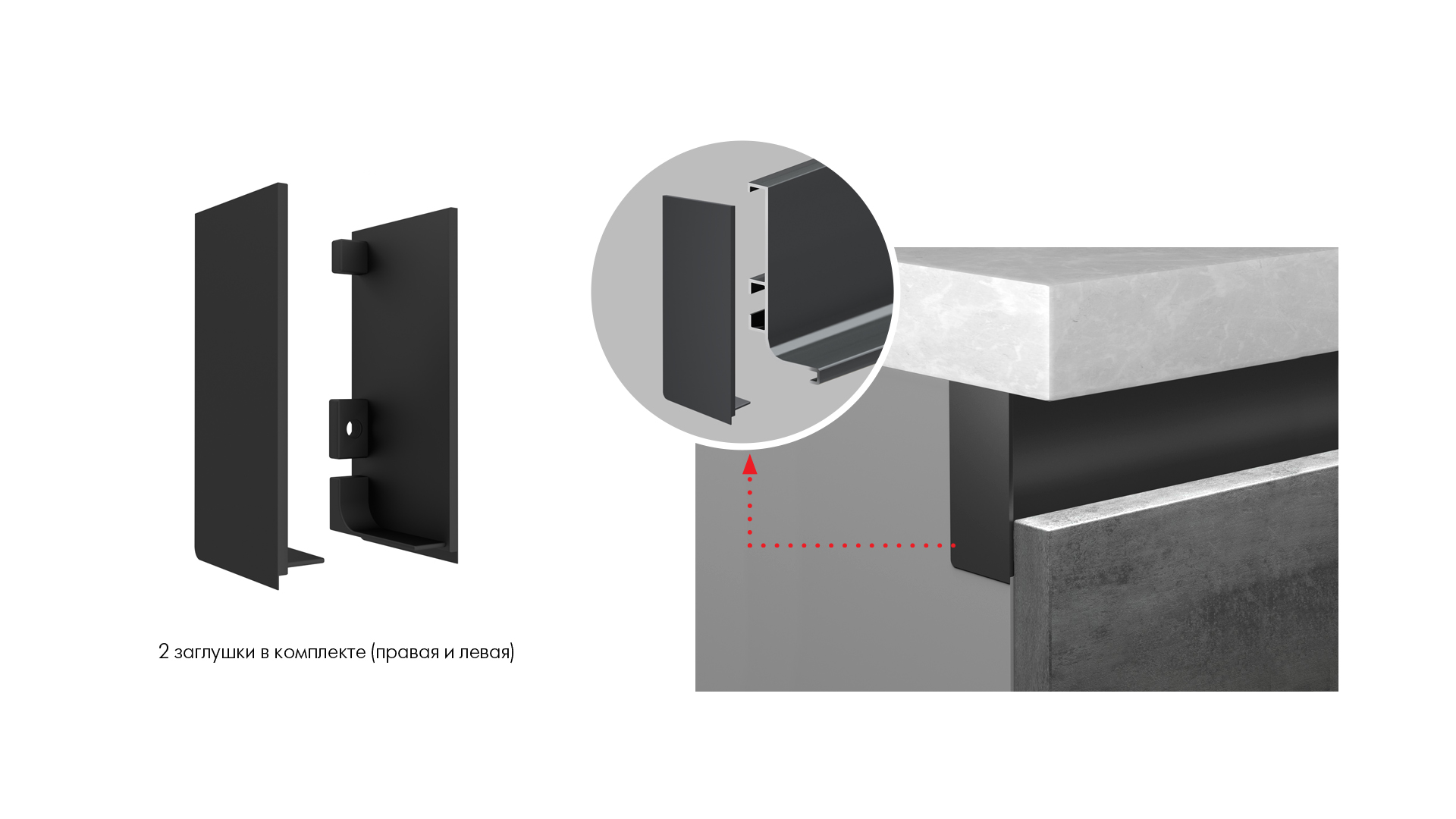 2 заглушки в комплекте (правая и левая)