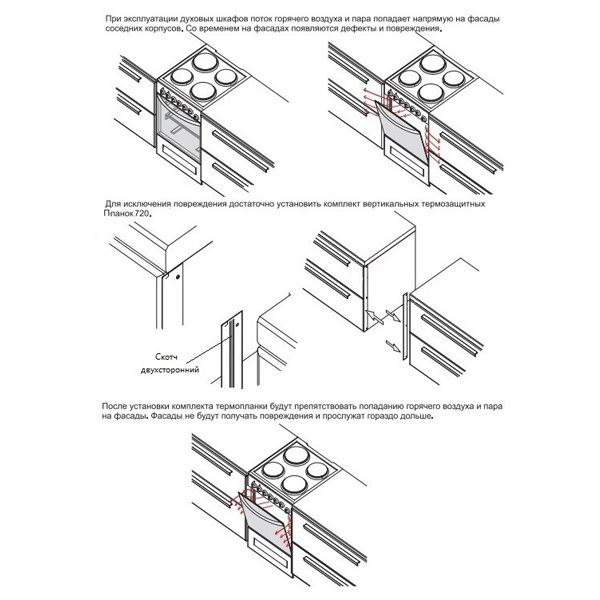 При эксплуатации духовых шкафов поток горячего воздуха и пара попадает напрямую на фасады соседних корпусов. Со временем на фасадах появляются дефекты и повреждения.

Для исключения повреждения достаточно установить комплект вертикальных термозащитных Планок 720.

Скотч двухсторонний

После установки комплекта термопланки будут препятствовать попаданию горячего воздуха и пара на фасады. Фасады не будут получать повреждения и прослужат гораздо дольше.